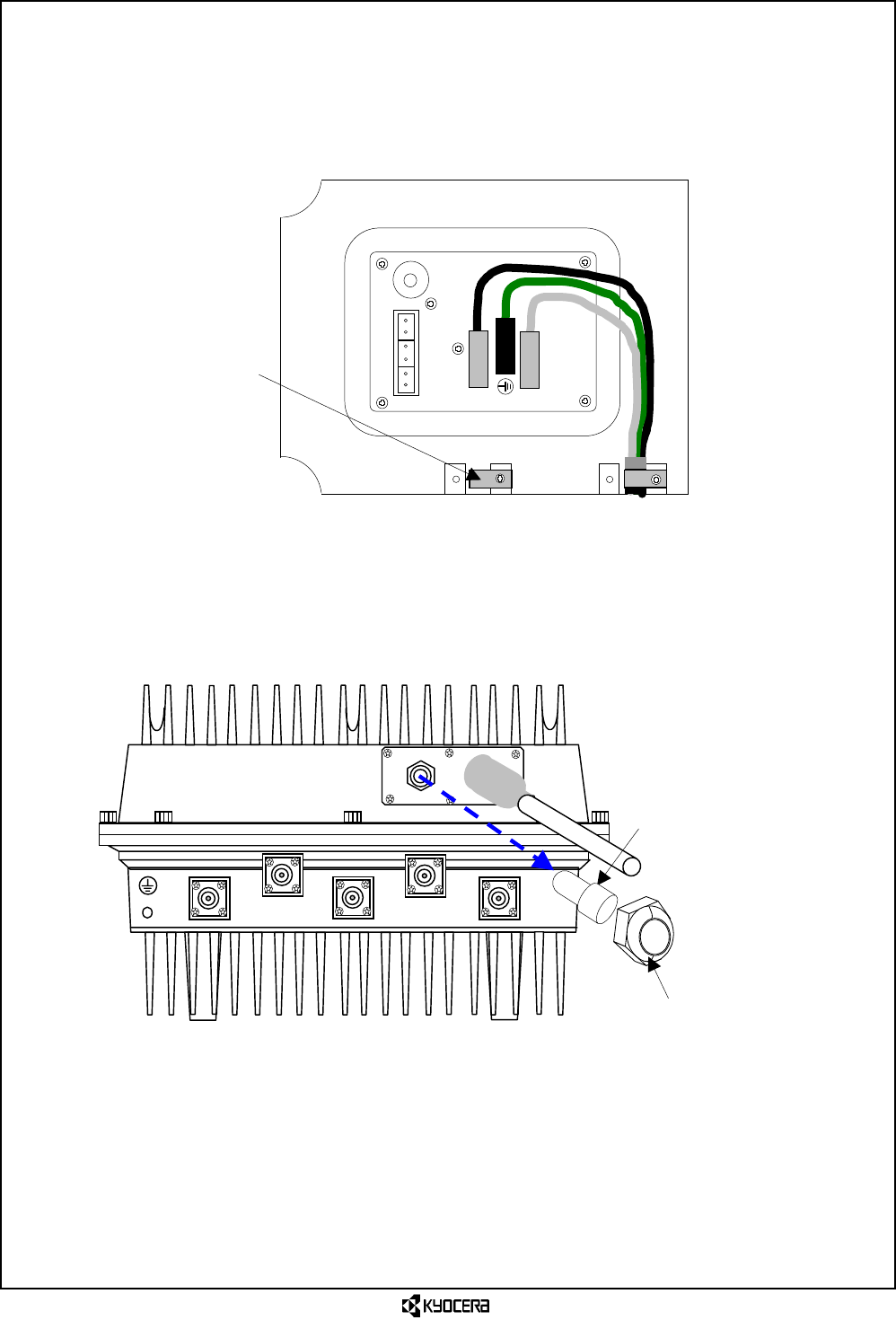 KYOCERA