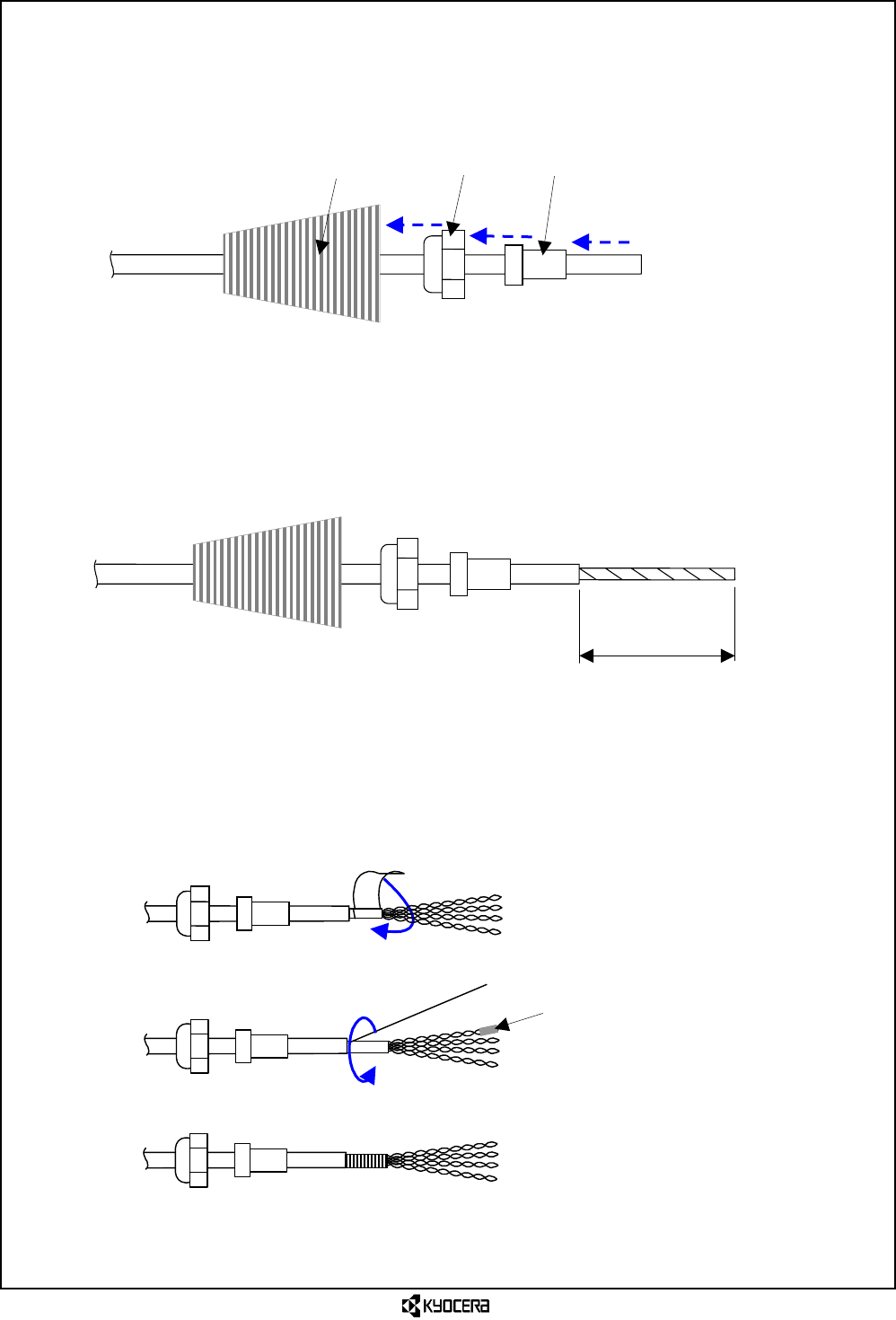 KYOCERA