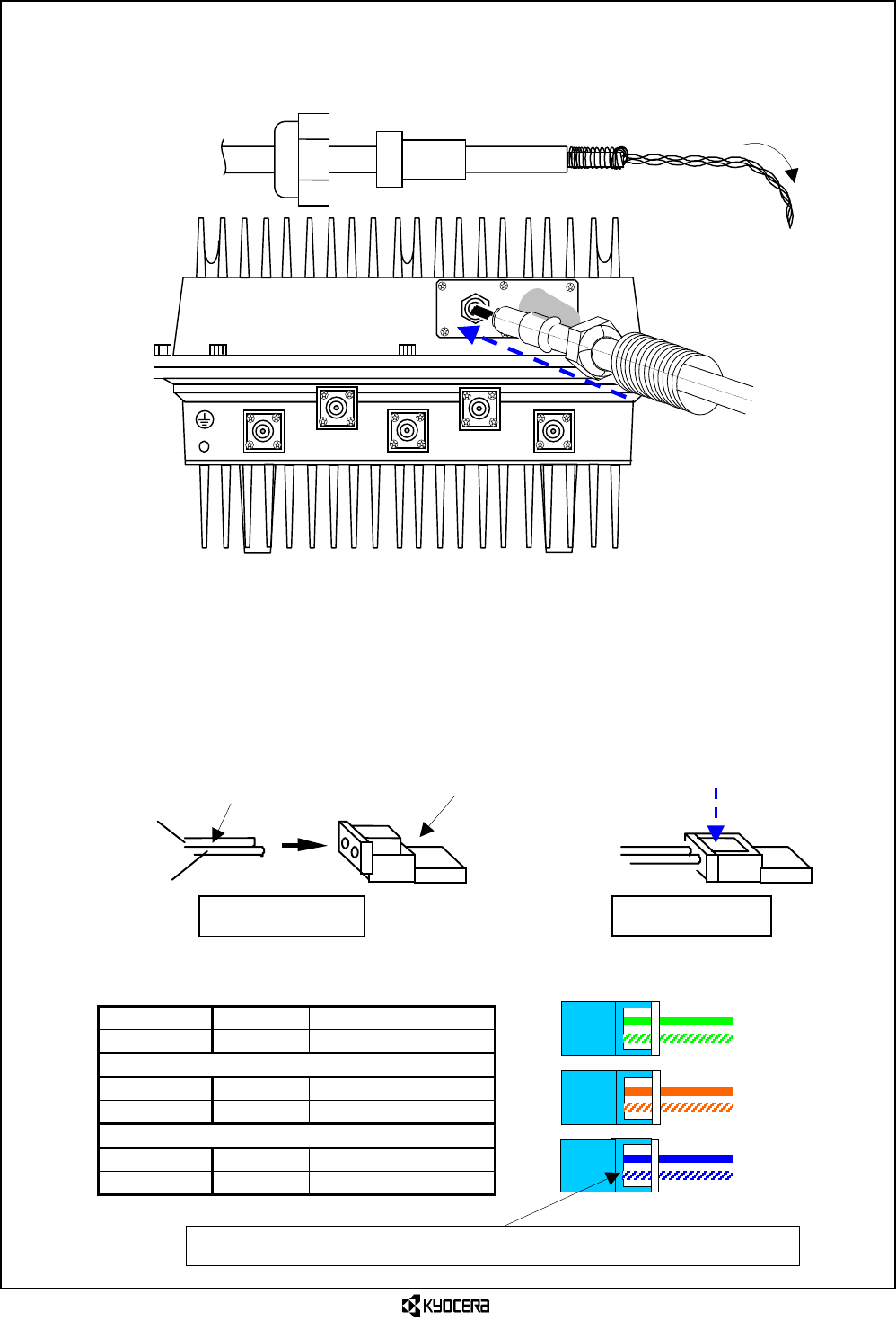 KYOCERA