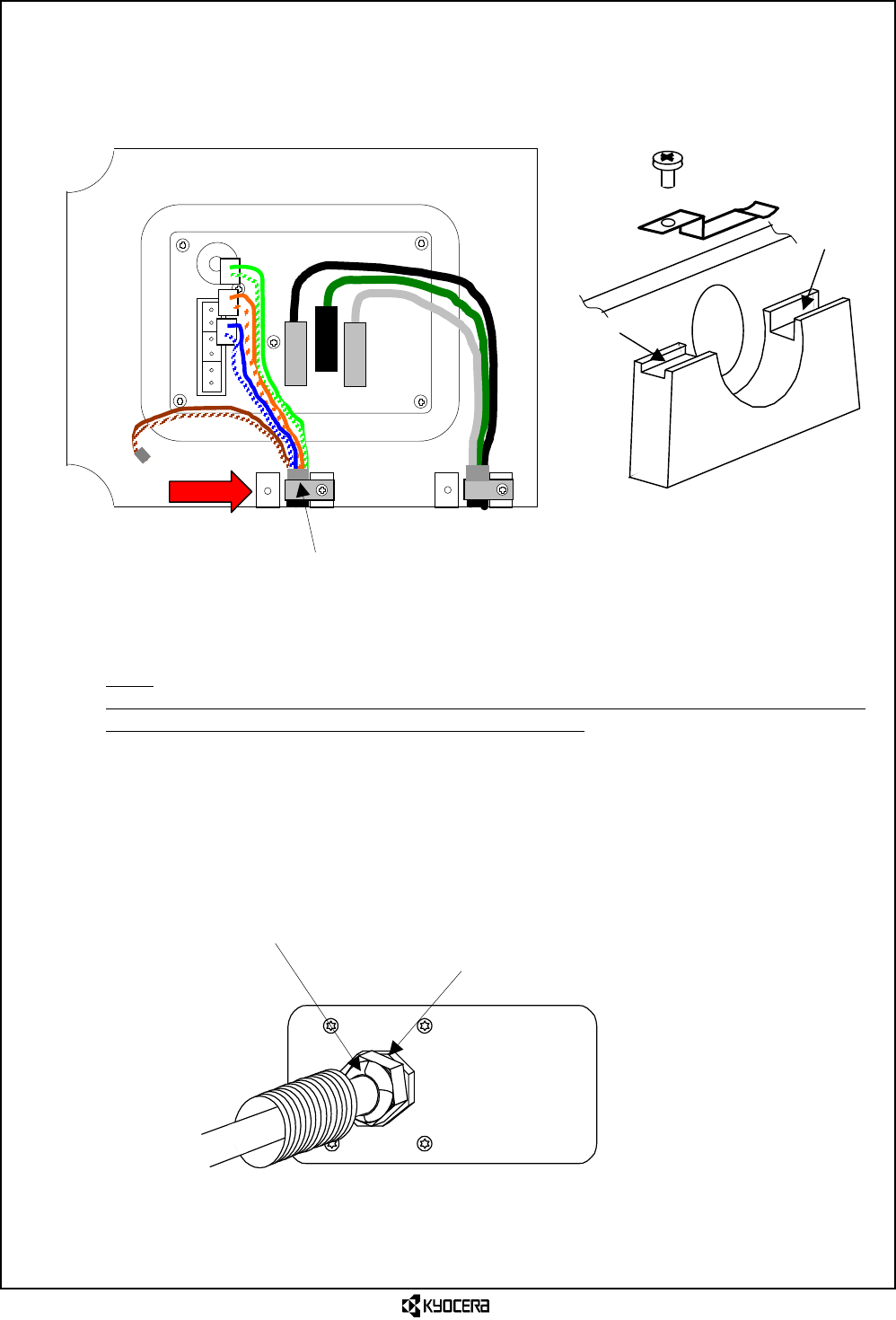 KYOCERA