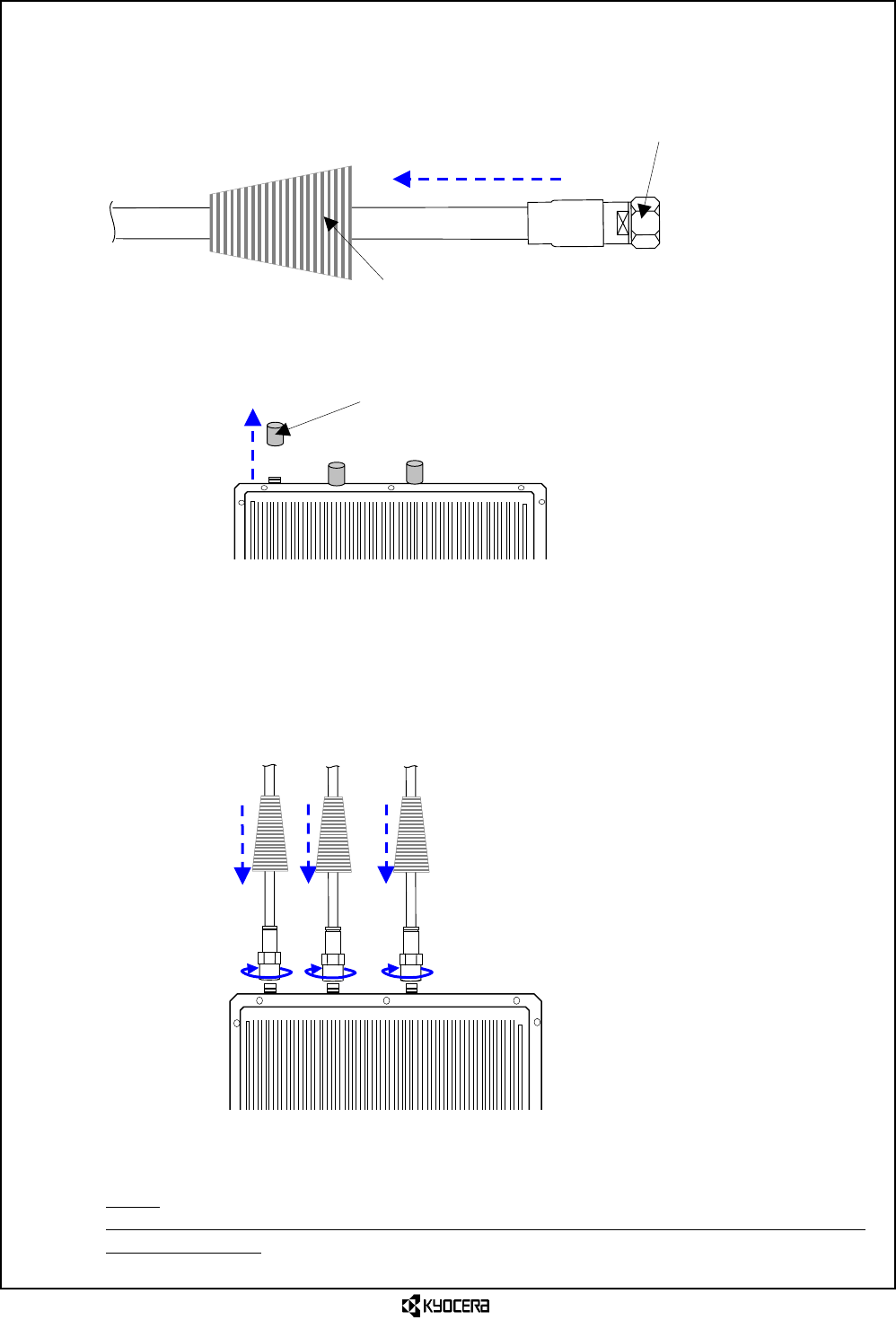 KYOCERA