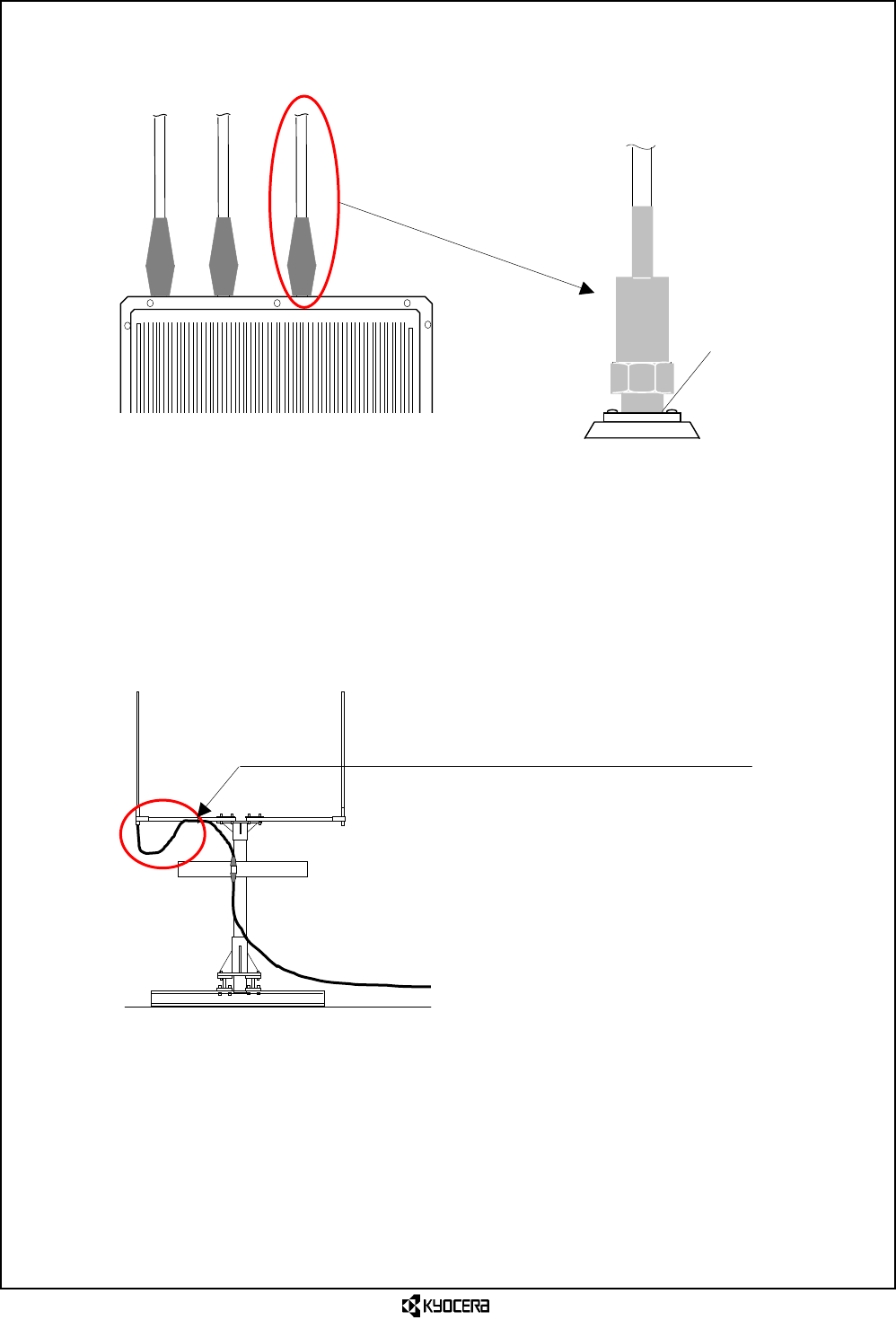 KYOCERA