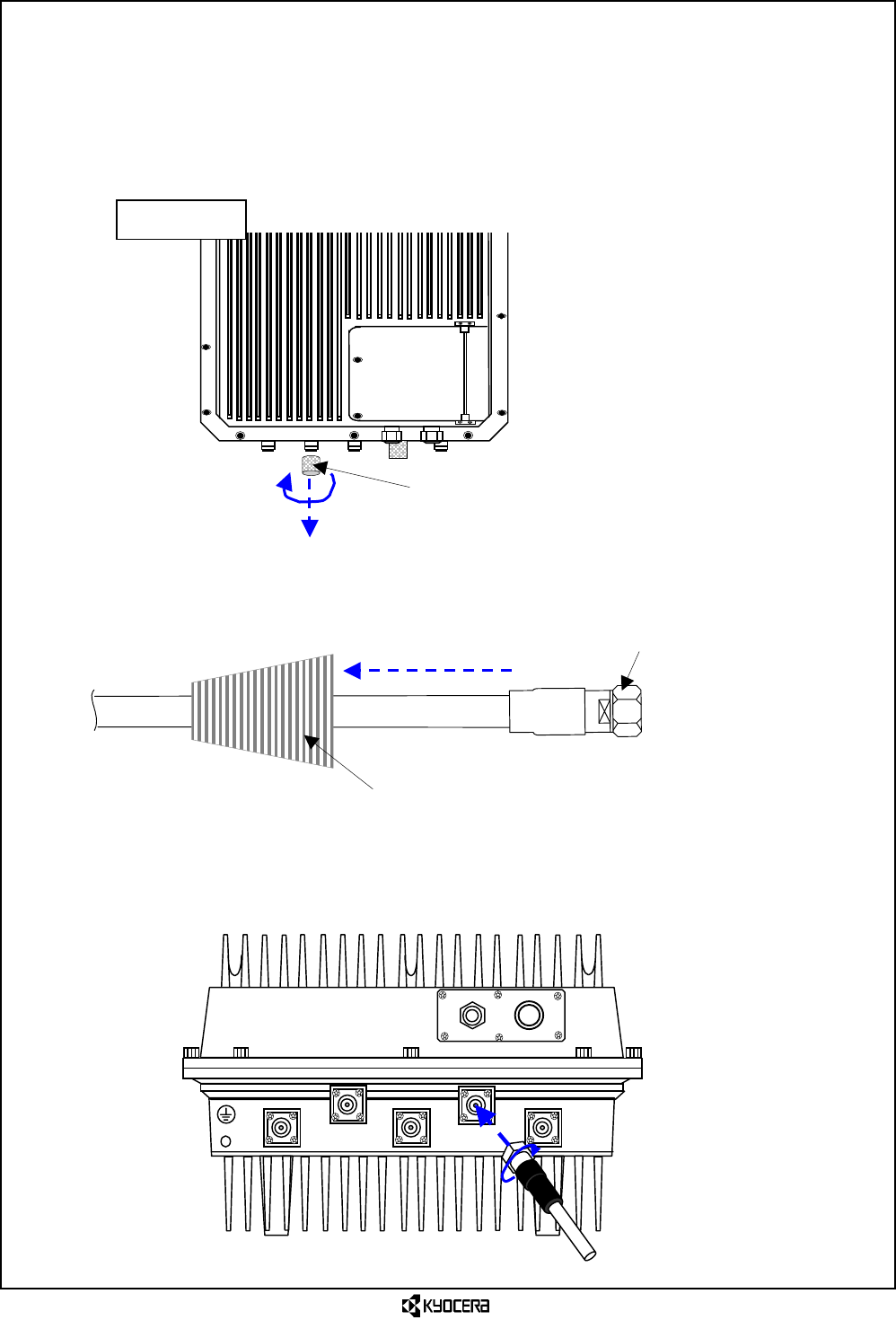 KYOCERA