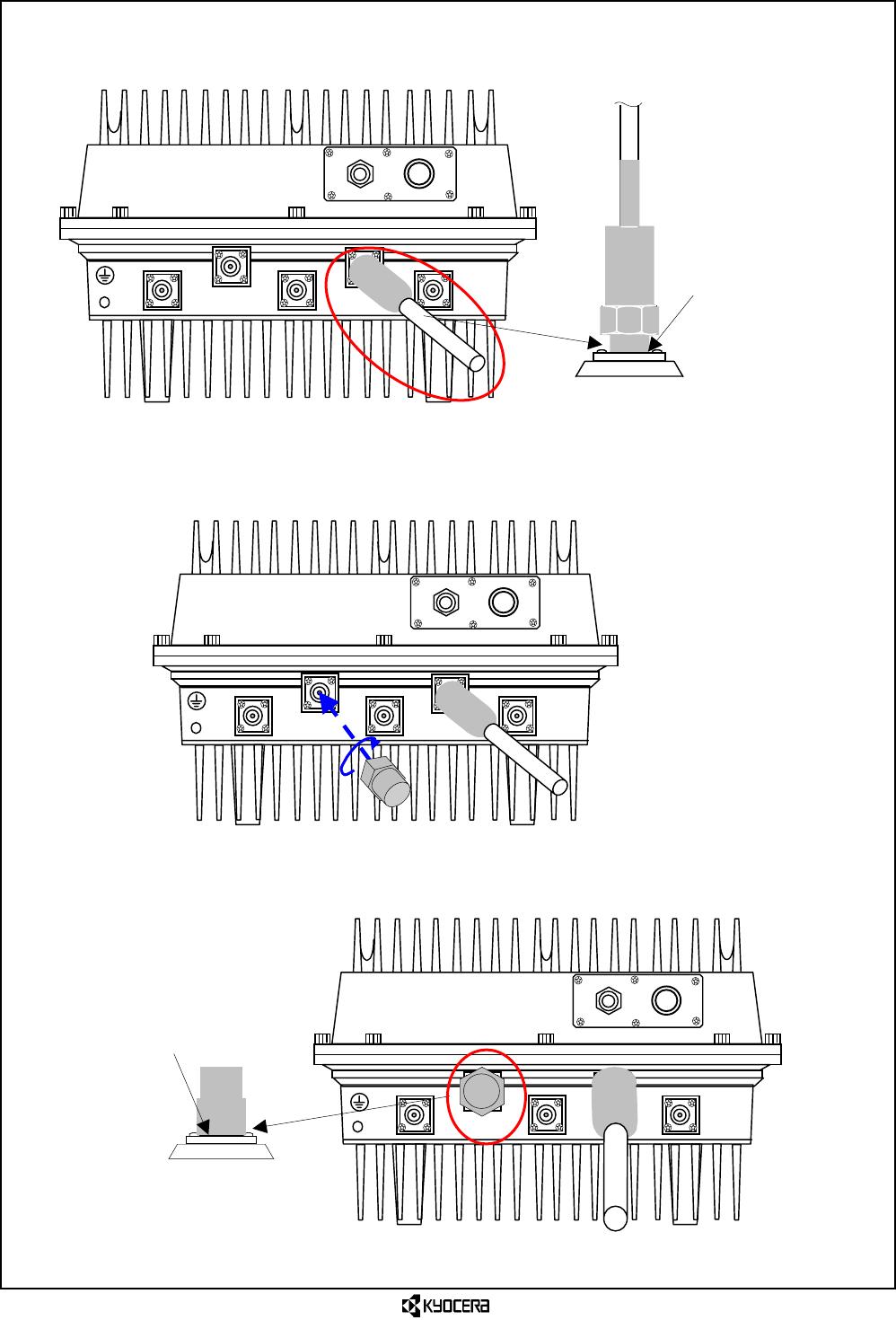 KYOCERA