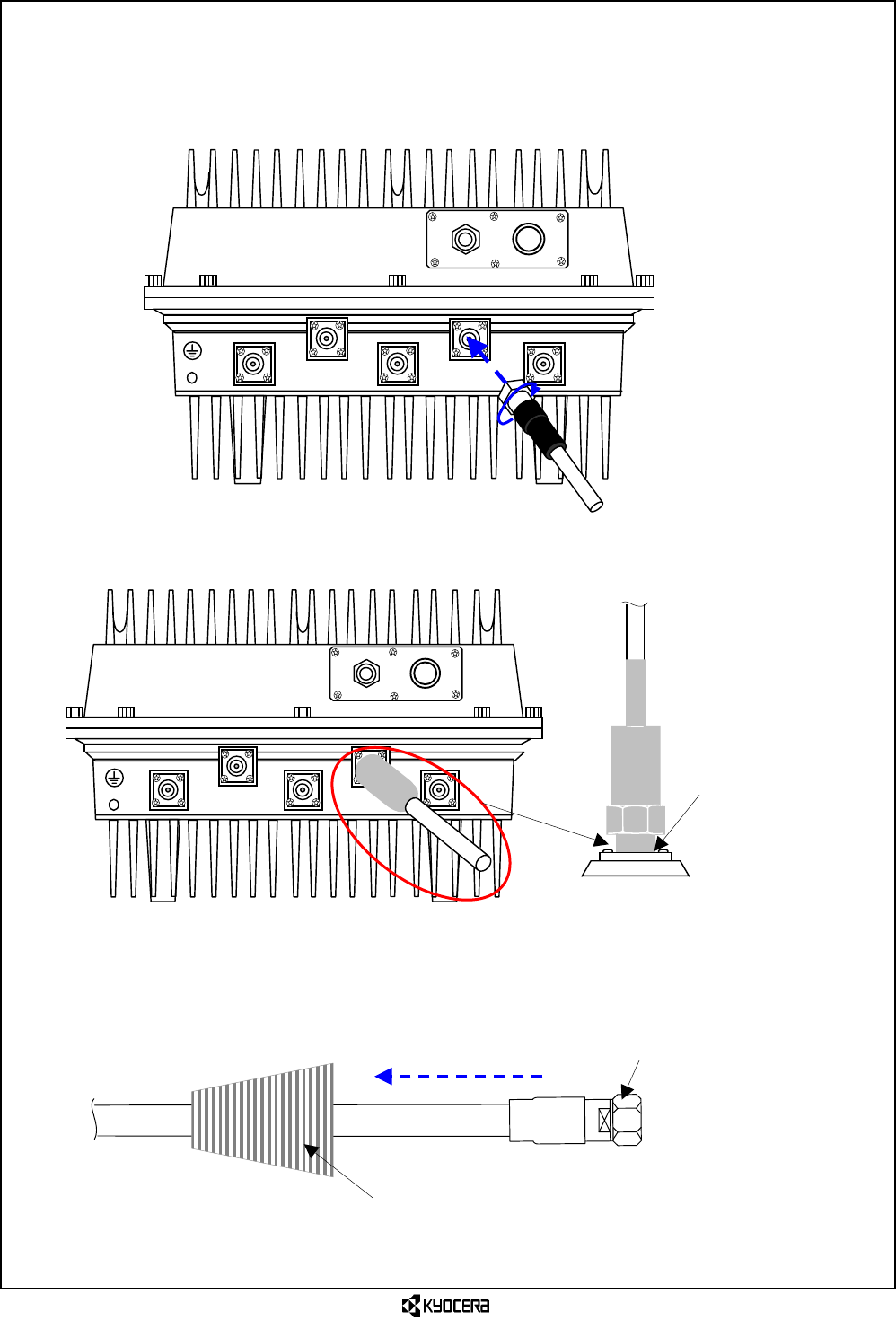 KYOCERA