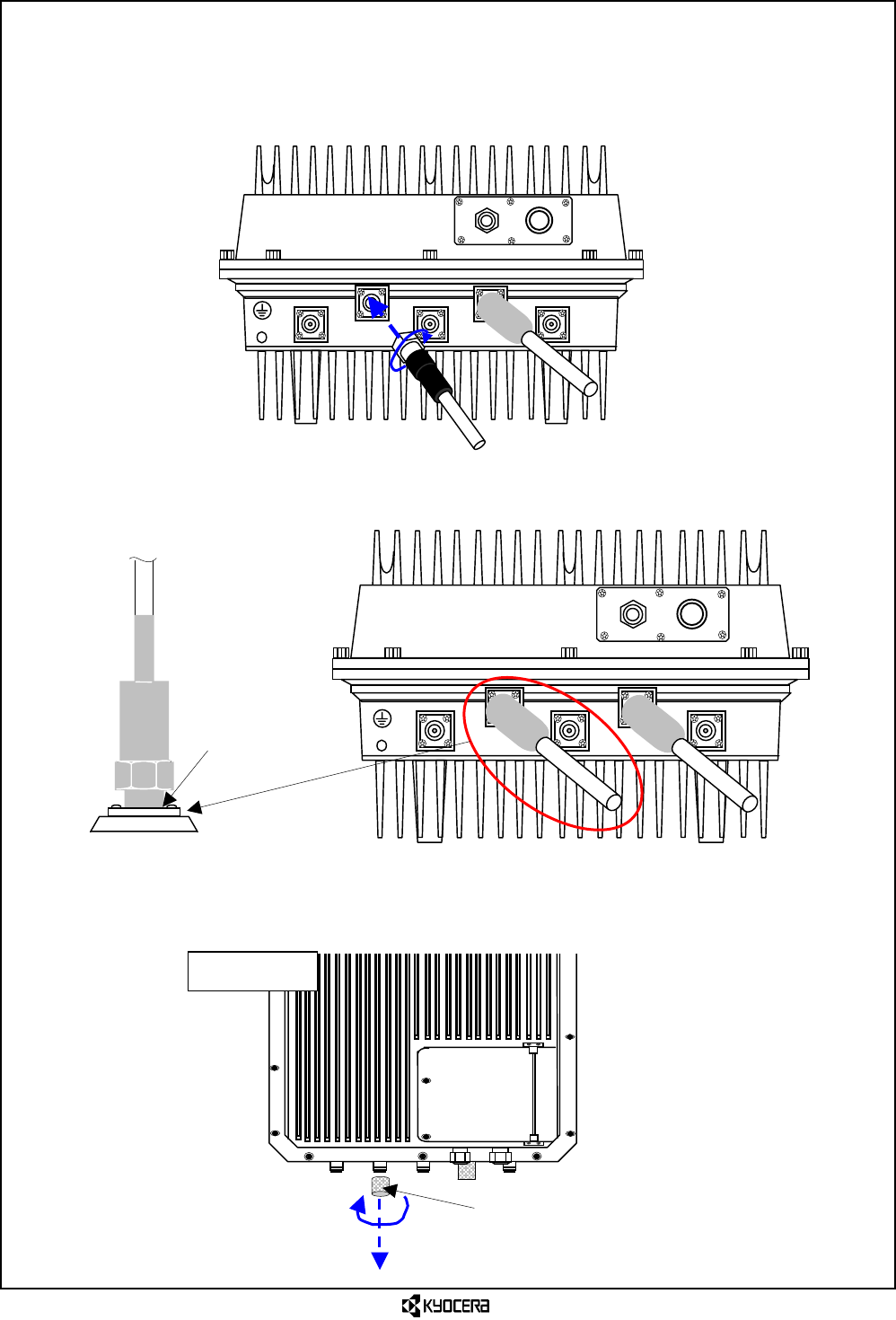 KYOCERA