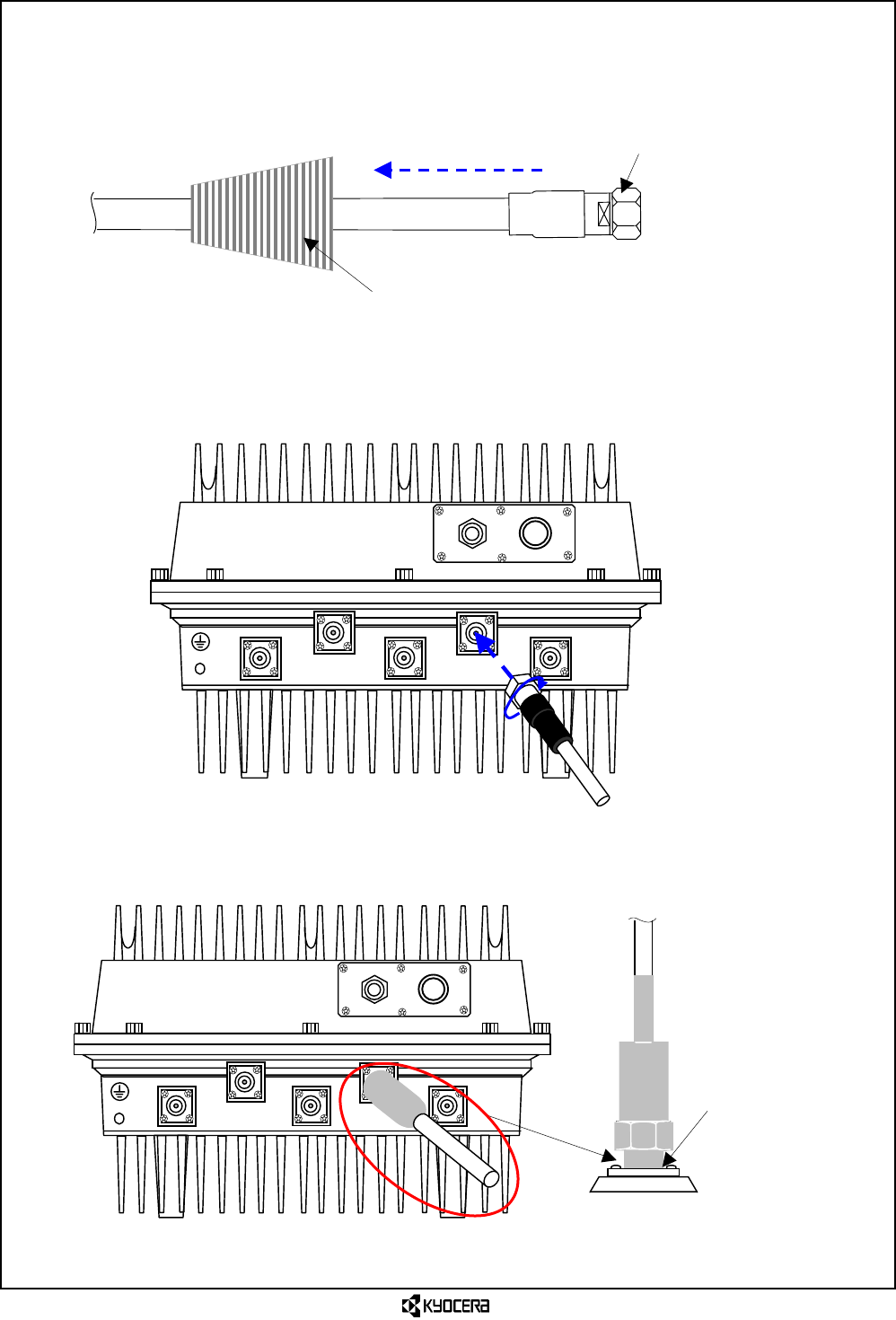 KYOCERA