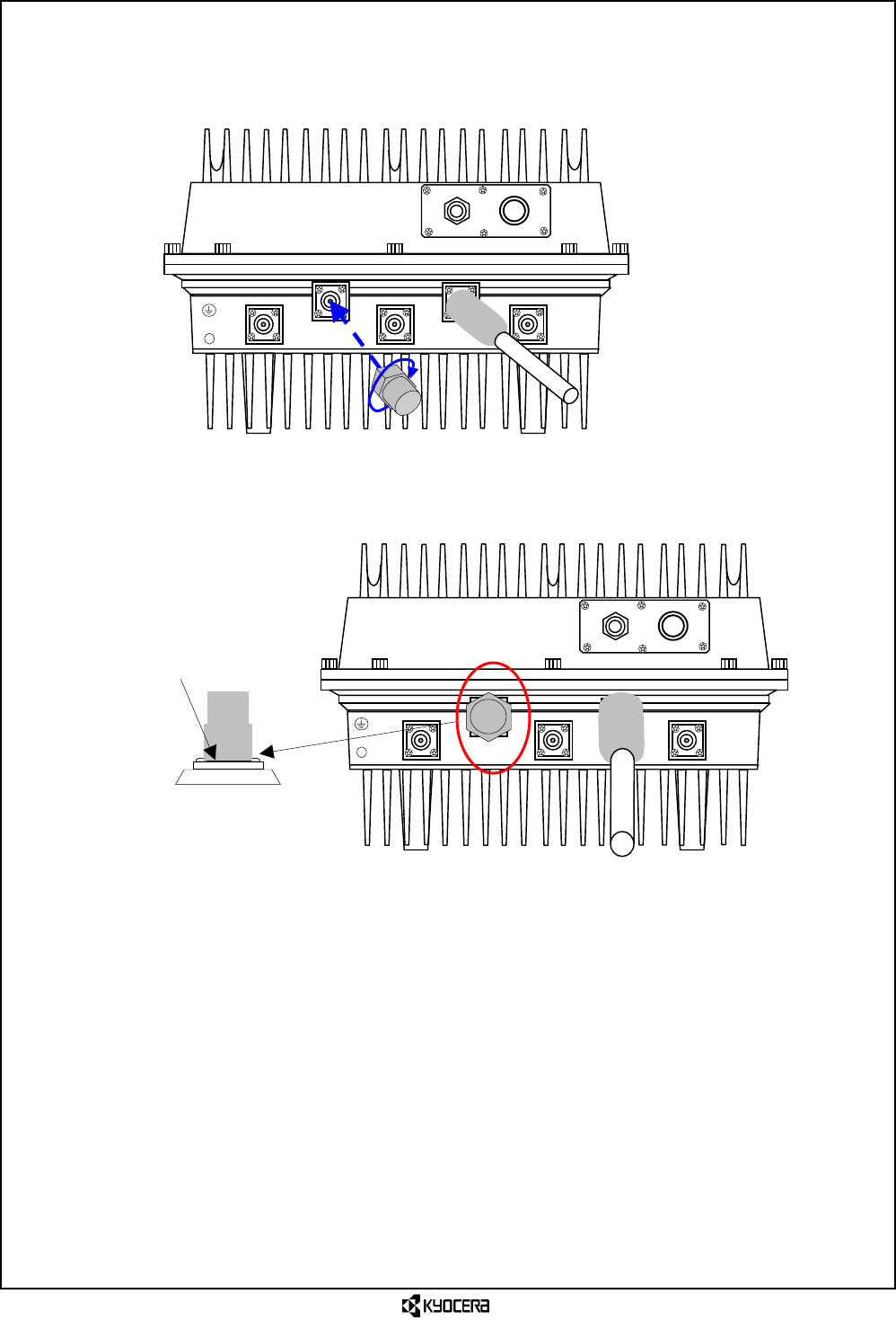 KYOCERA