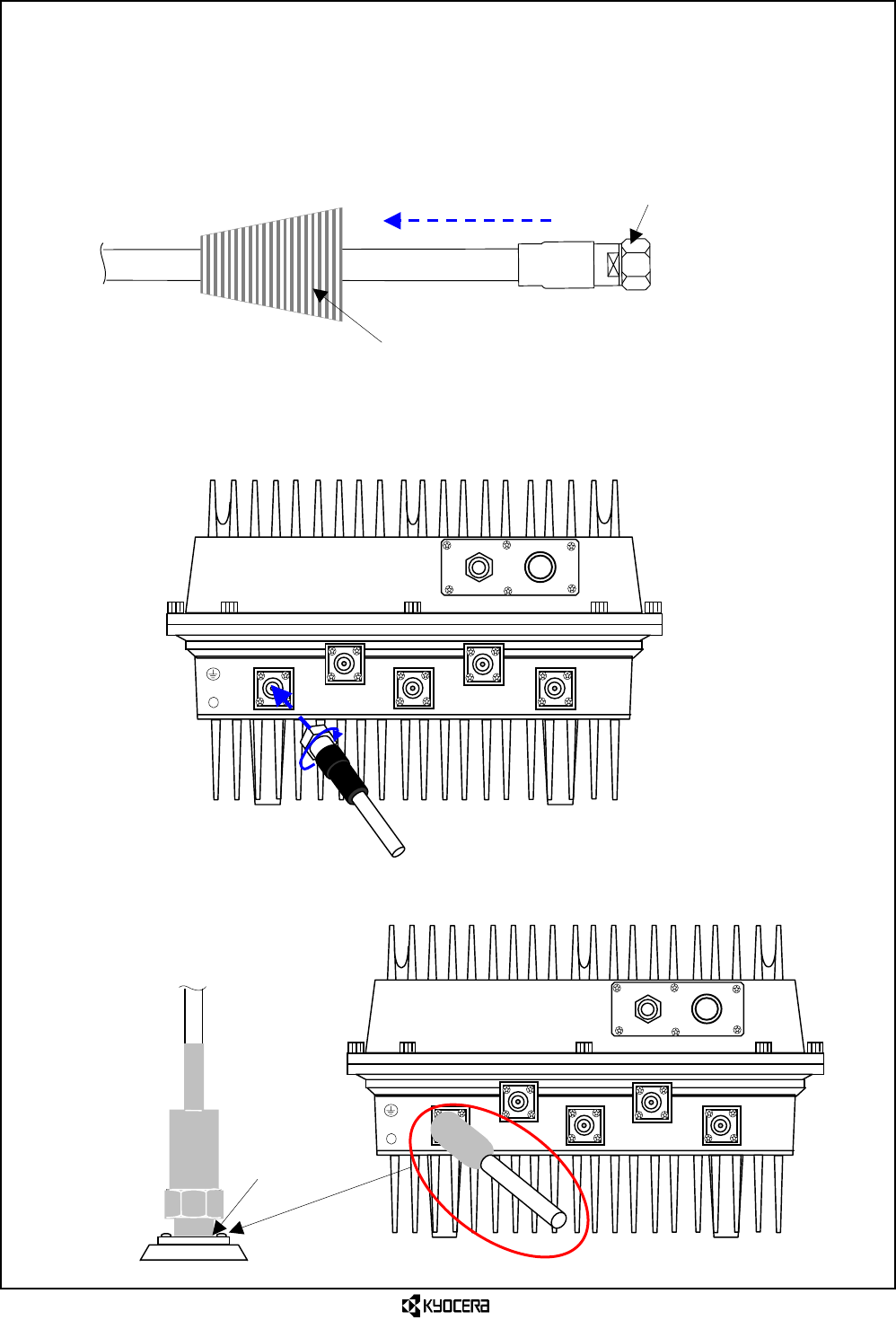 KYOCERA