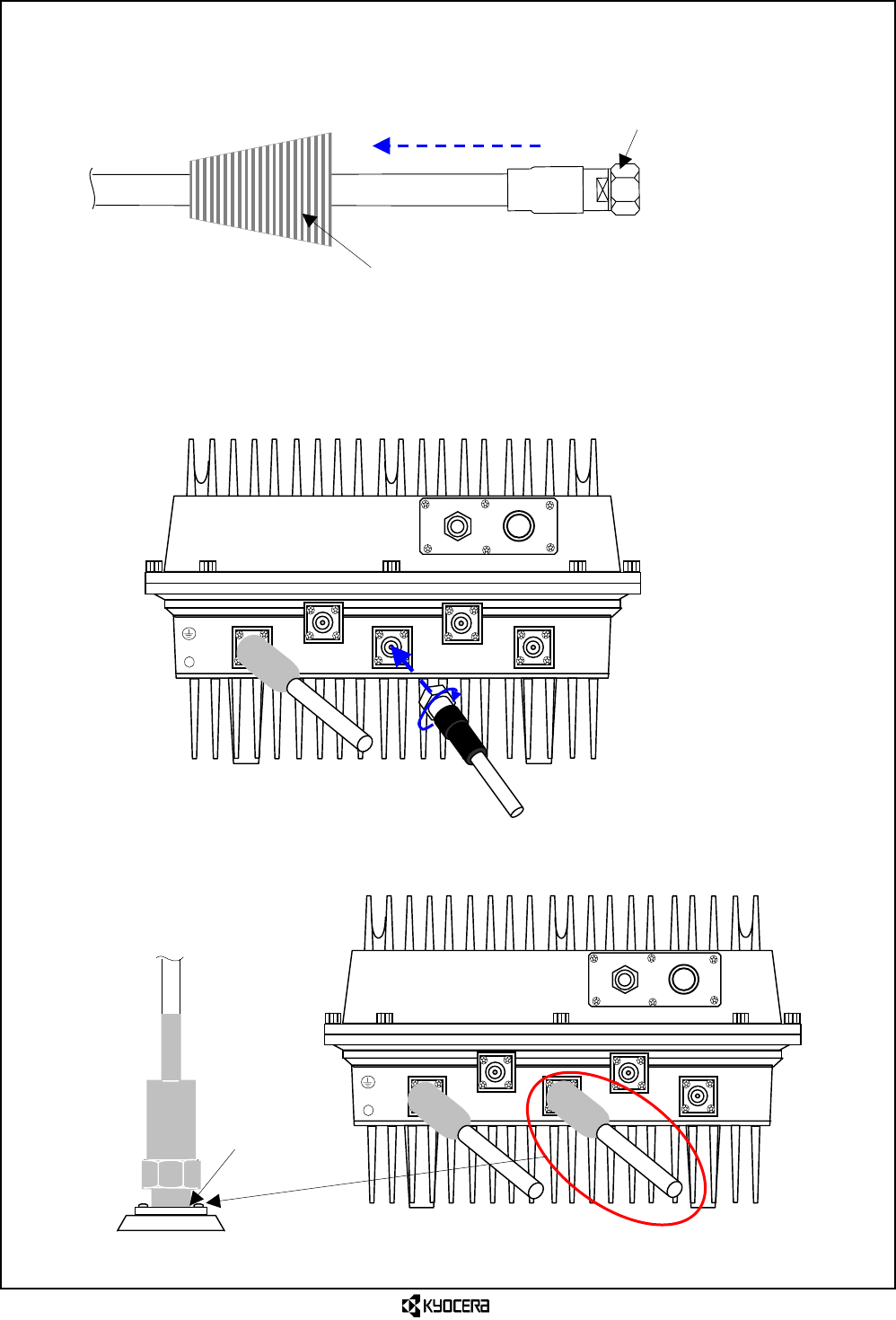 KYOCERA