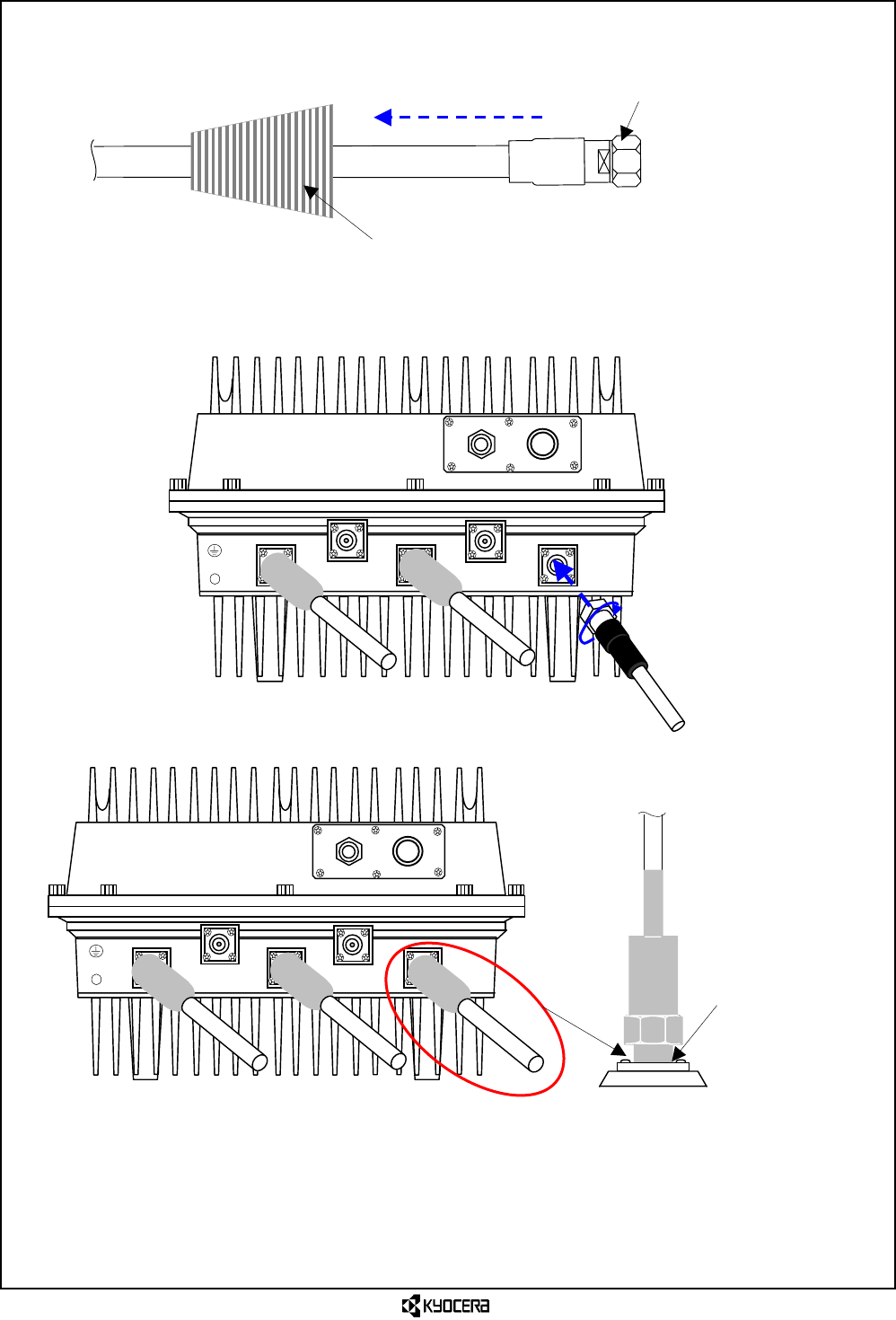 KYOCERA