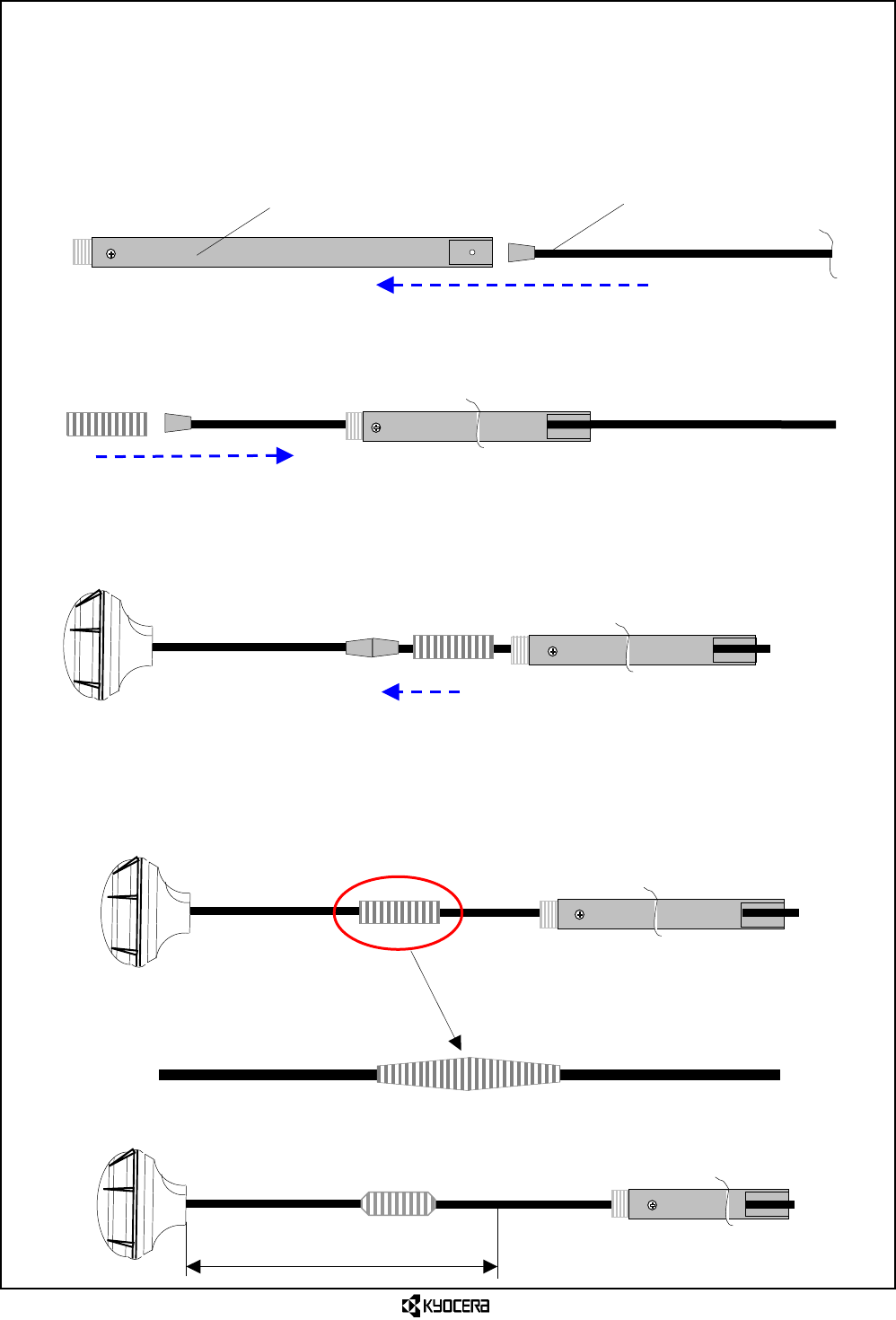 KYOCERA