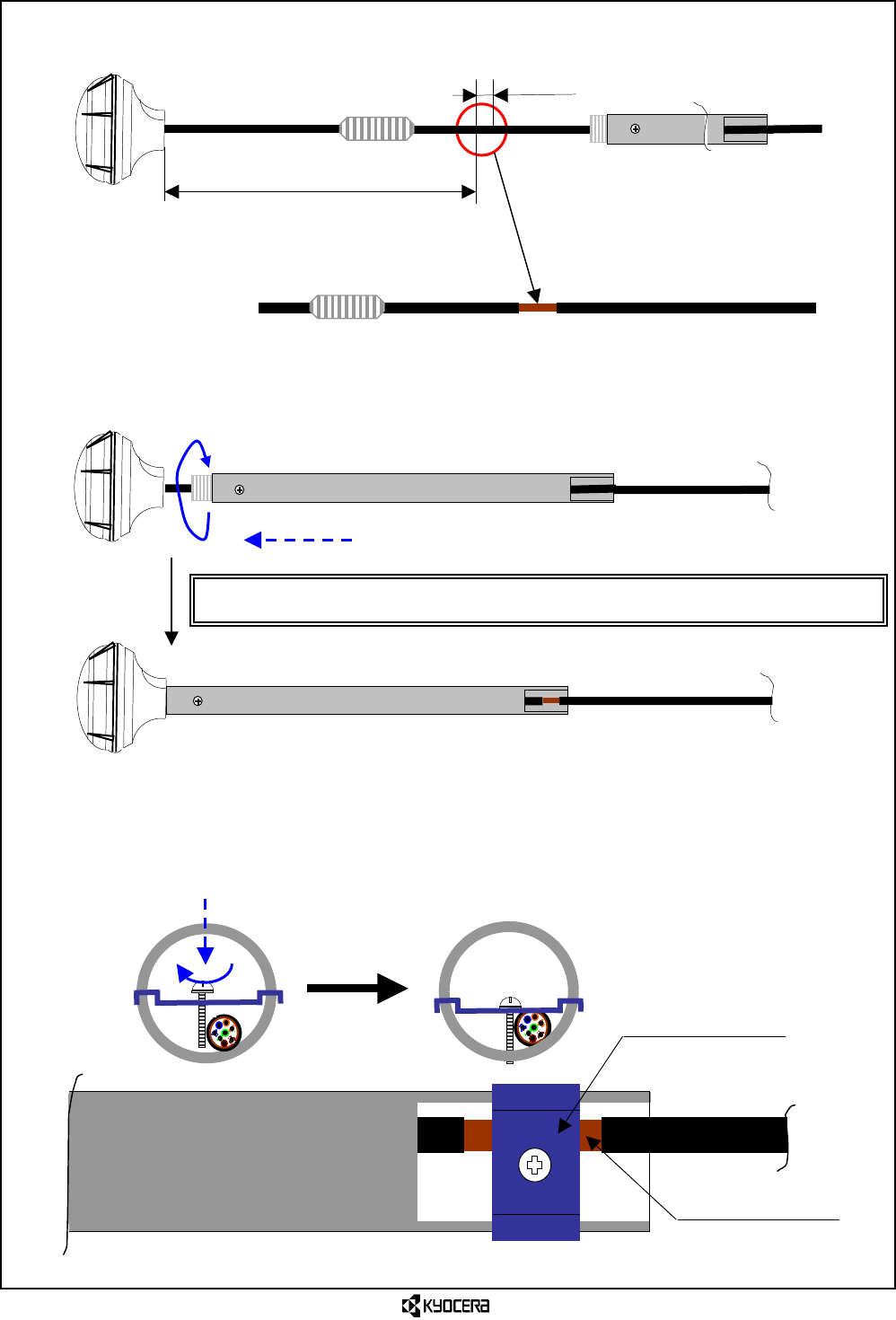 KYOCERA