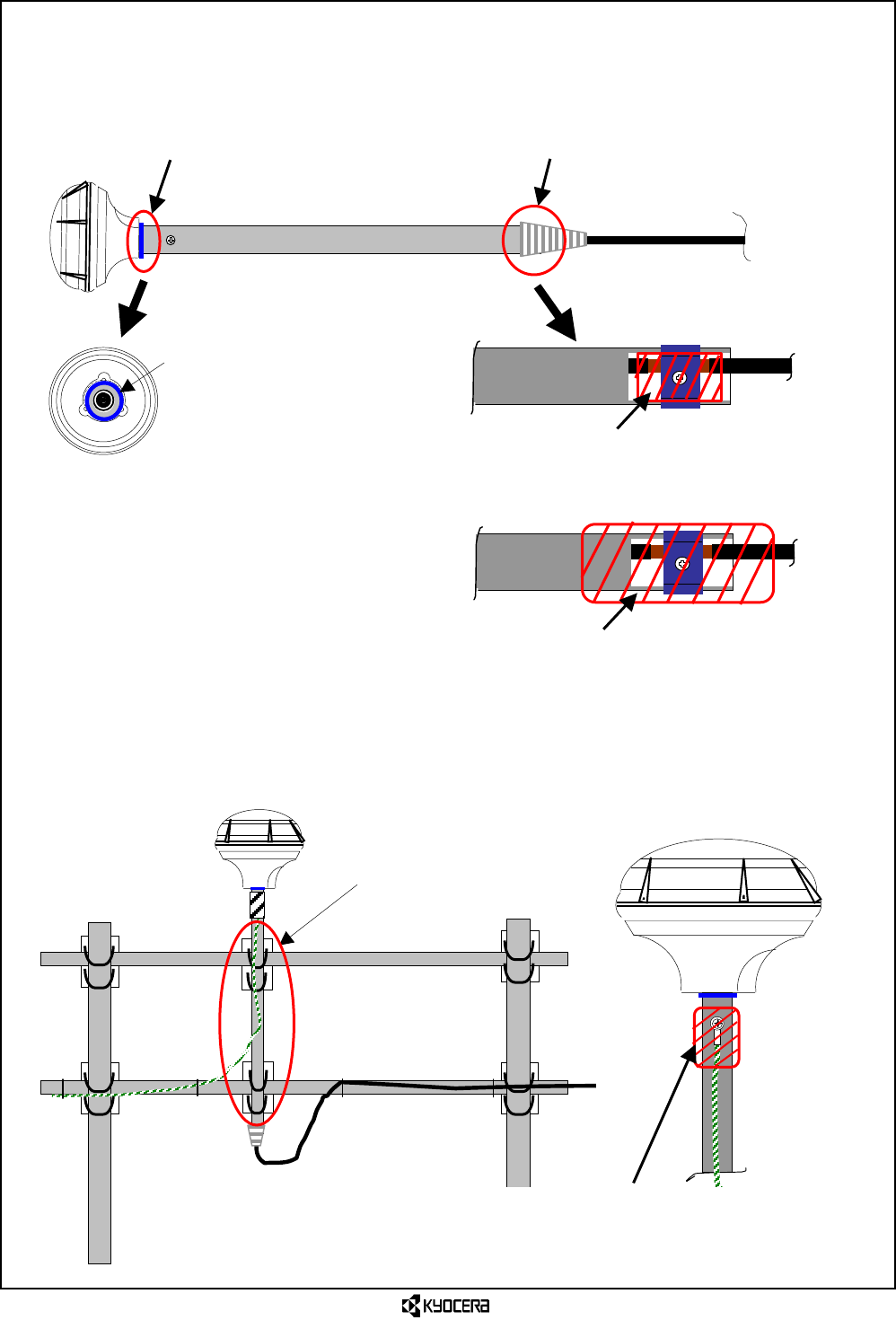 KYOCERA