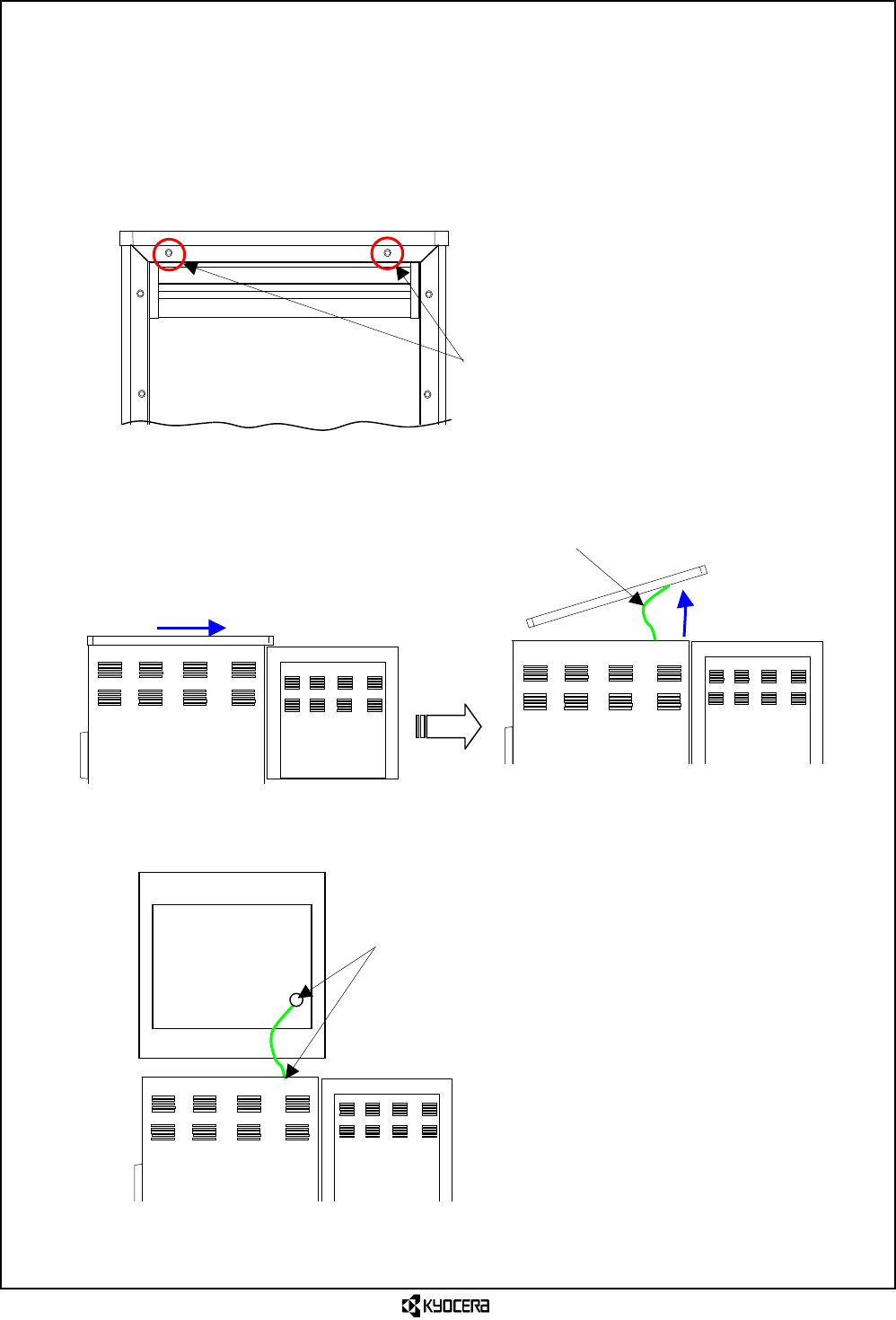 KYOCERA