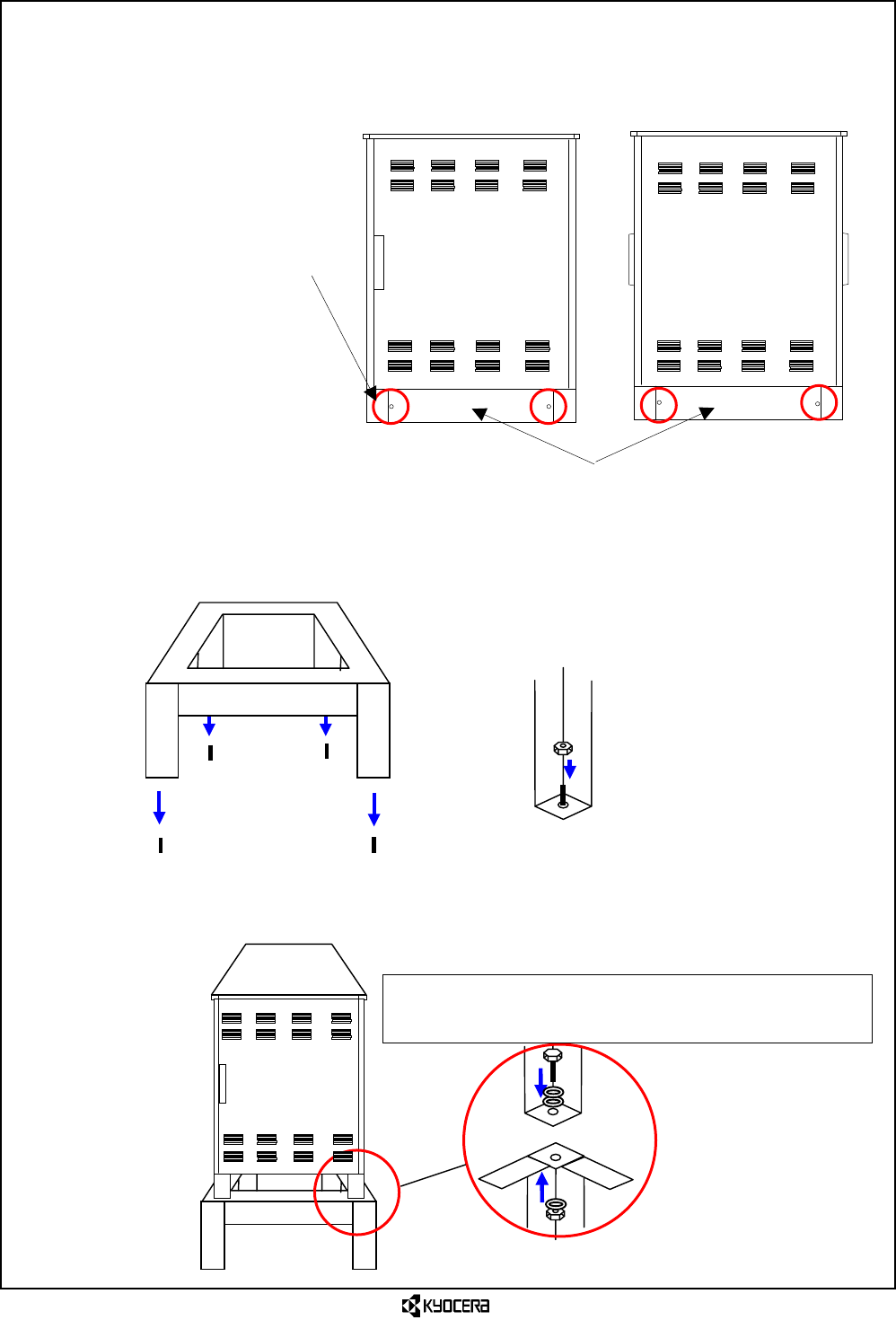 KYOCERA