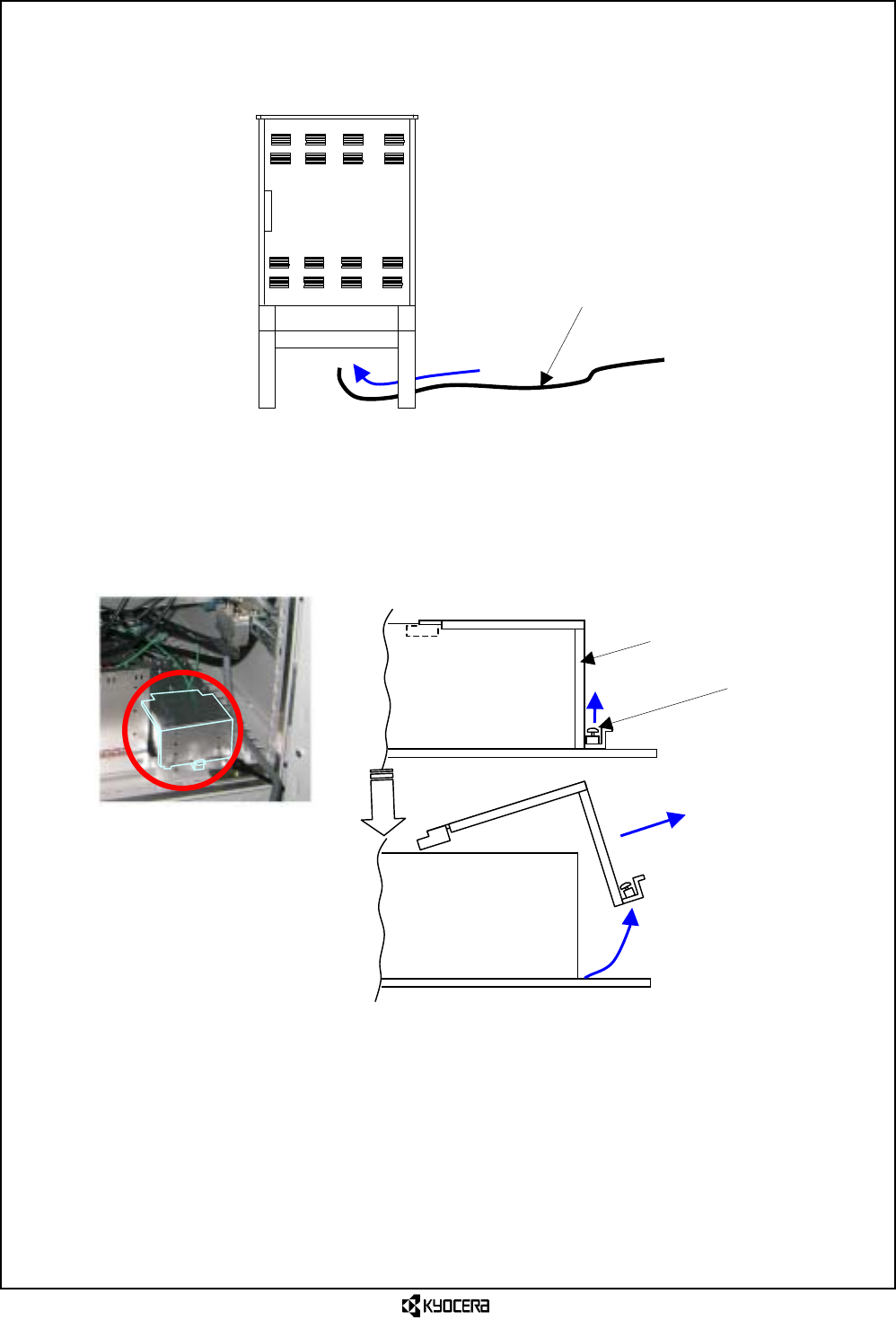 KYOCERA