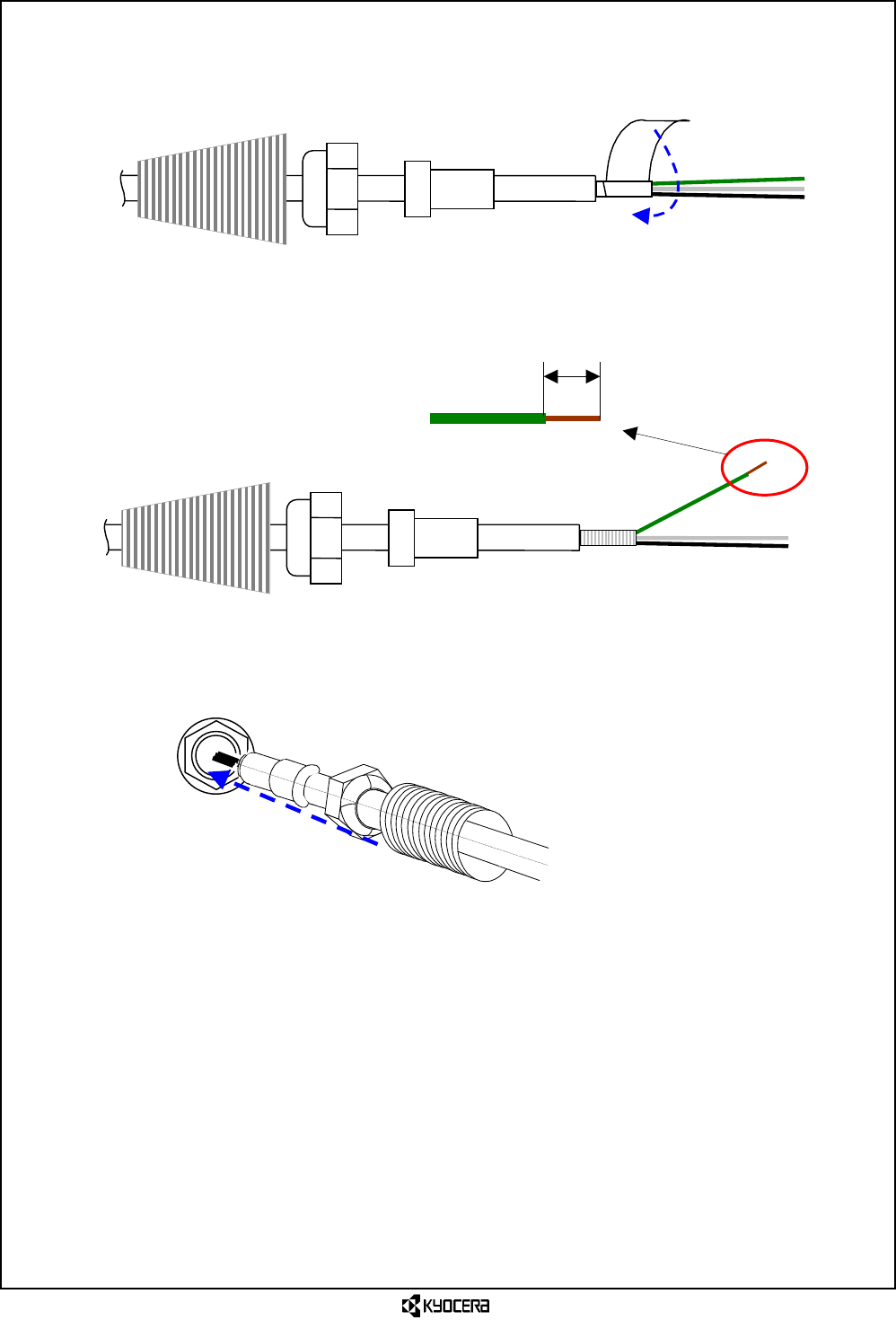 KYOCERA