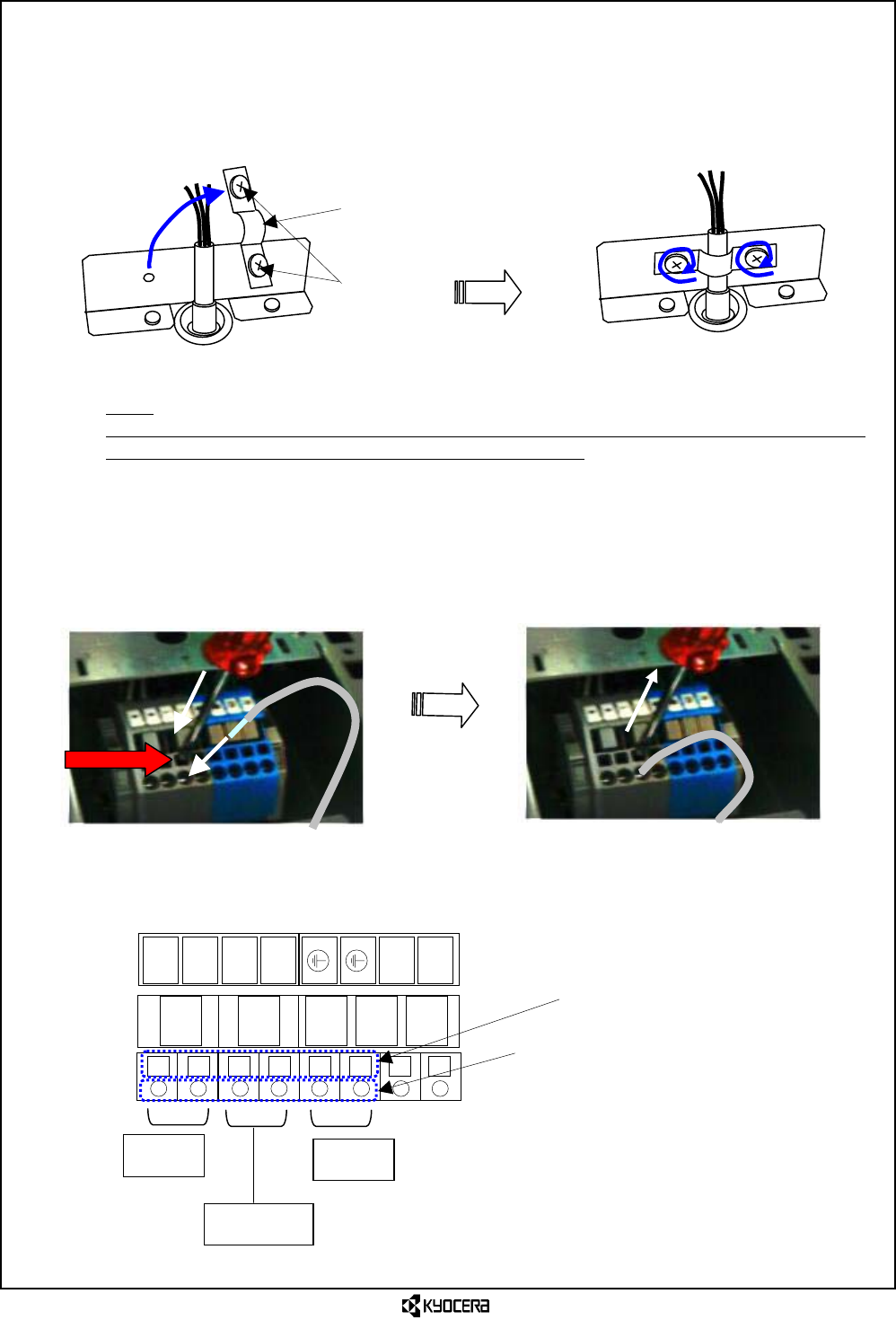 KYOCERA