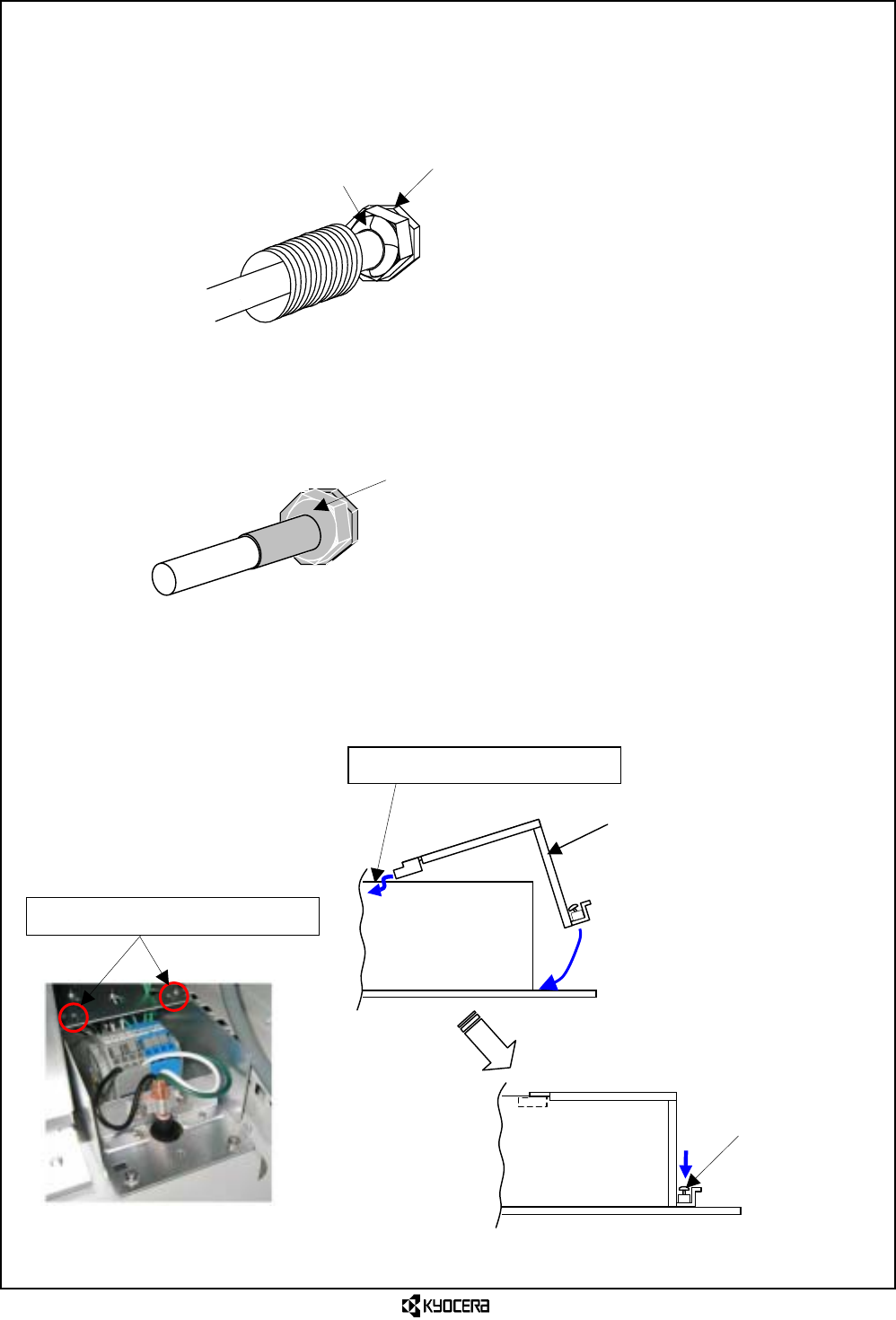 KYOCERA