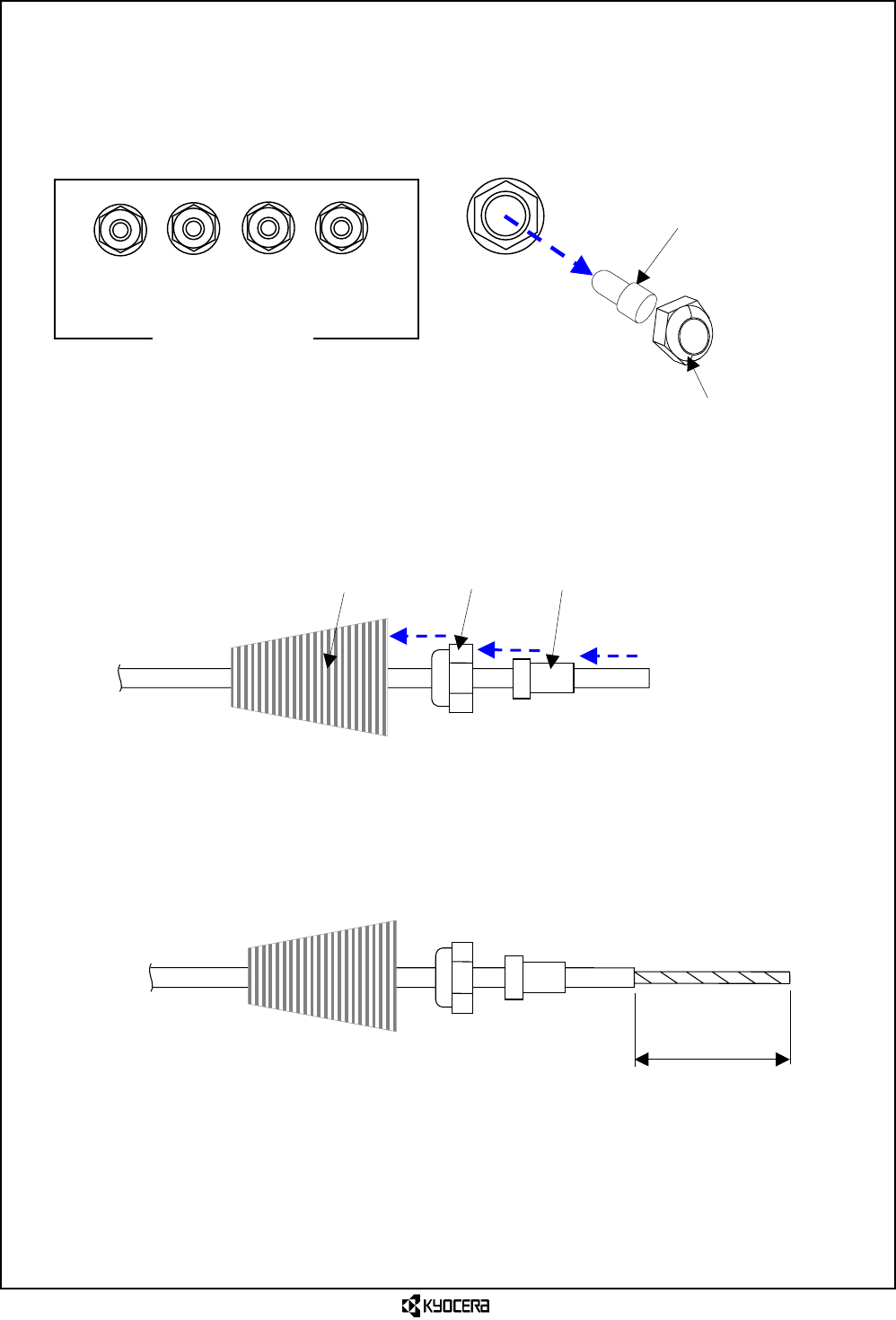 KYOCERA