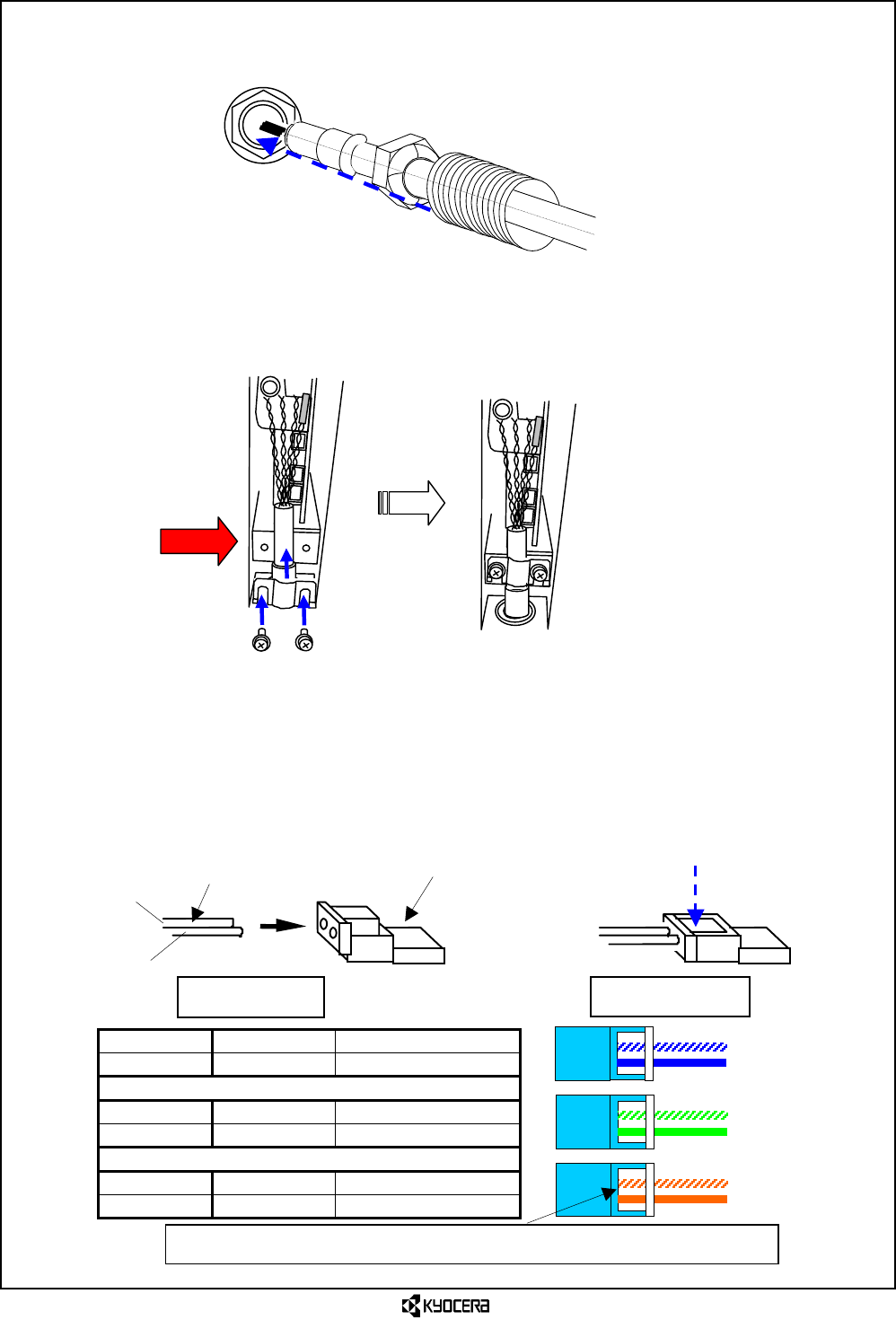 KYOCERA