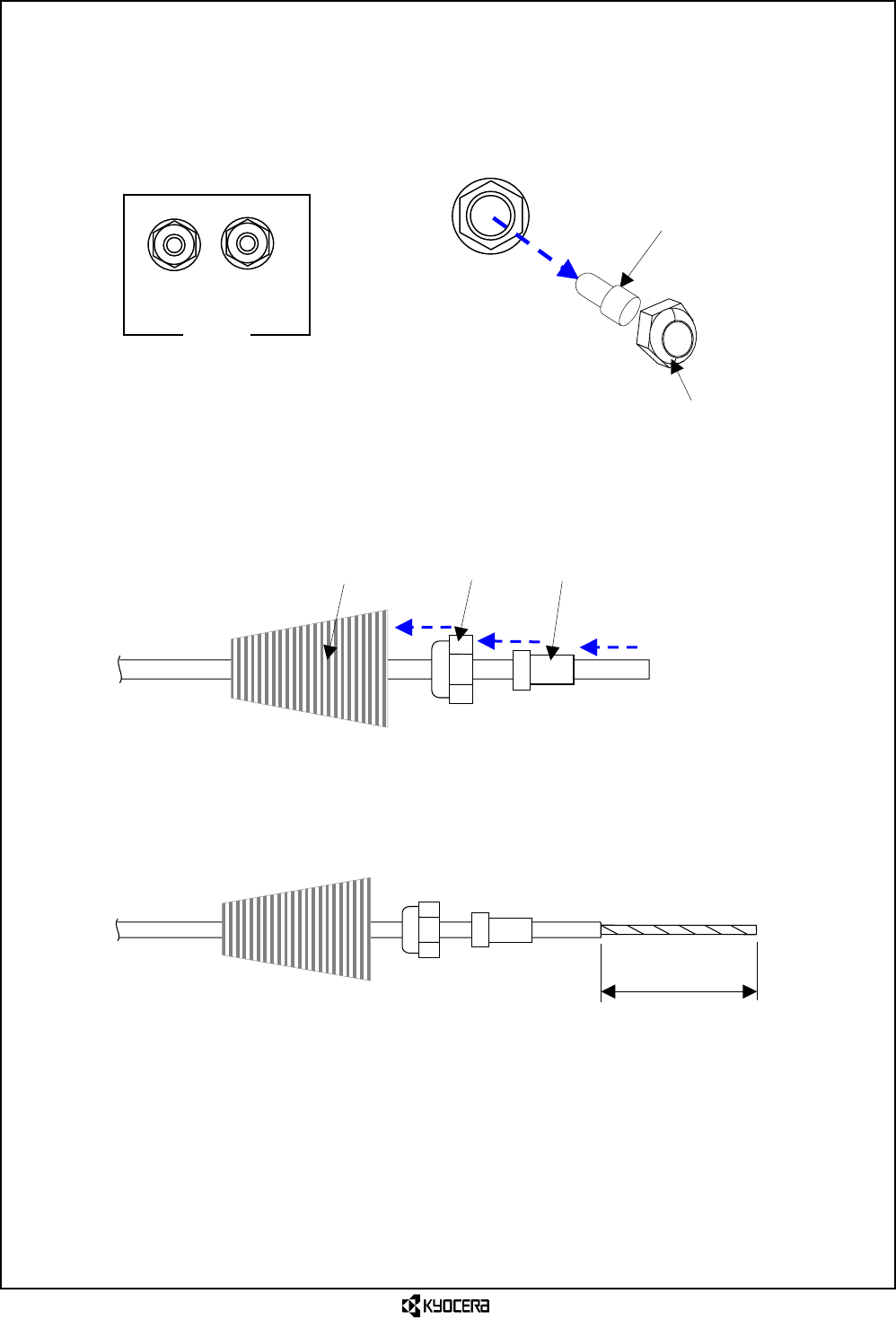 KYOCERA