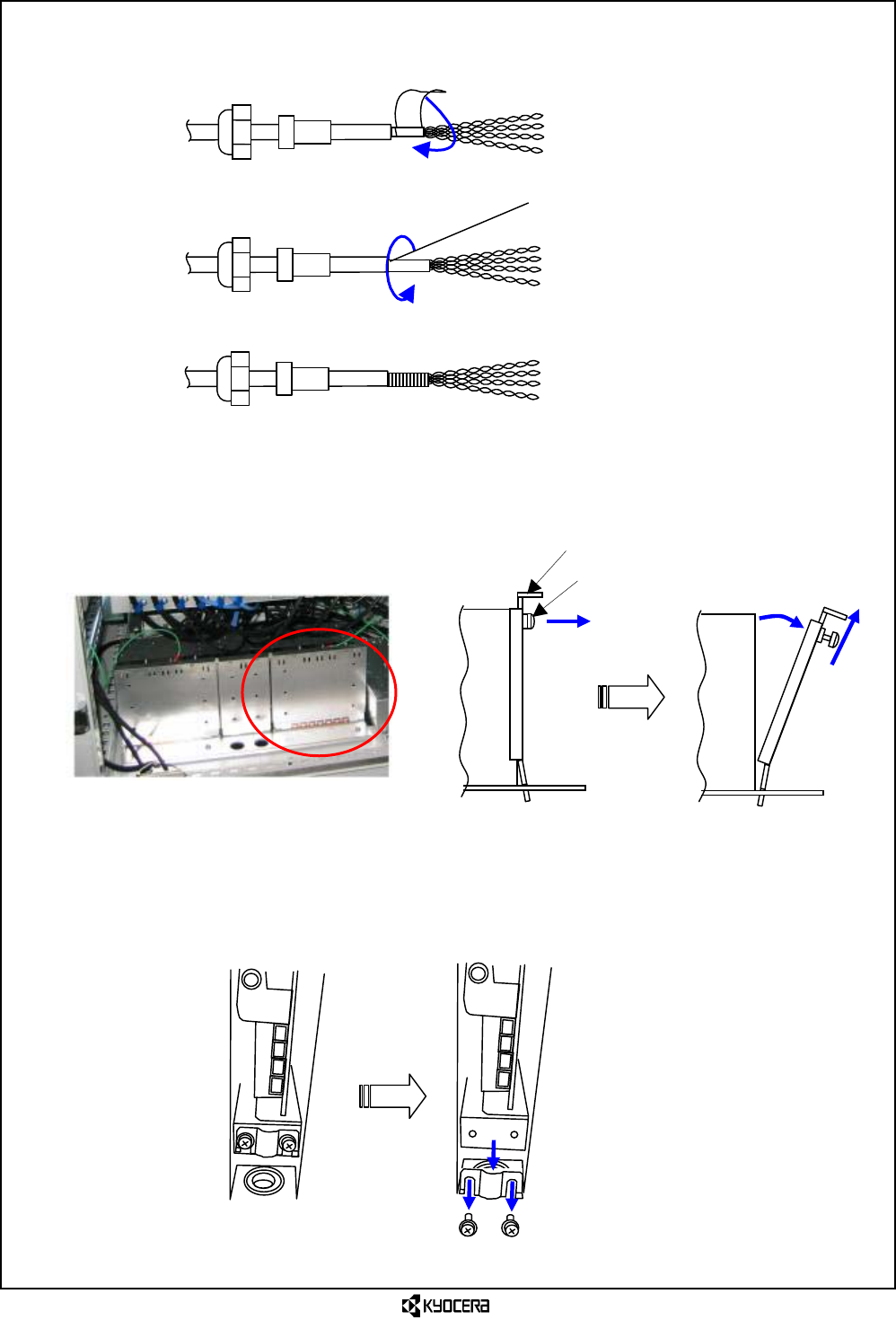 KYOCERA