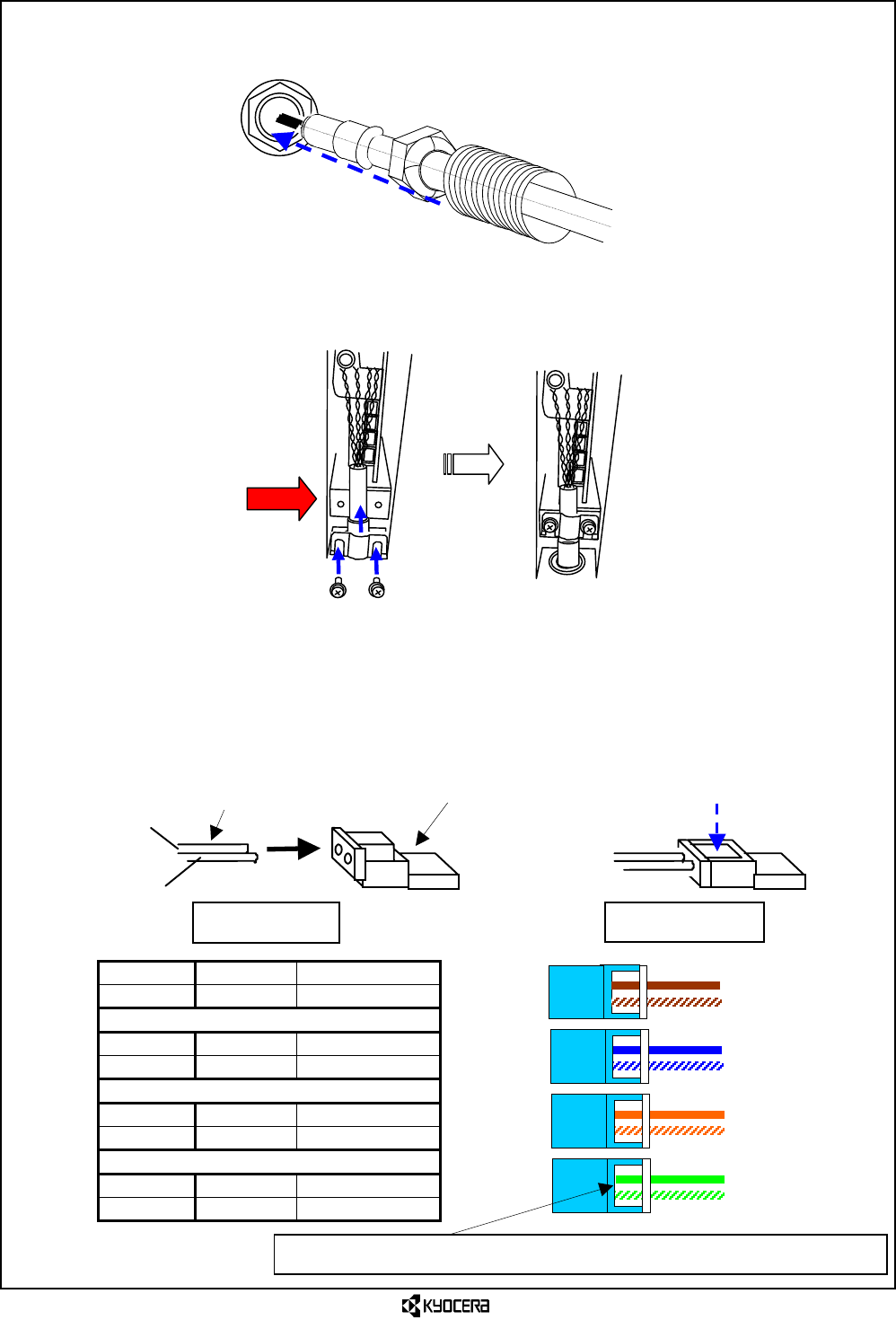 KYOCERA