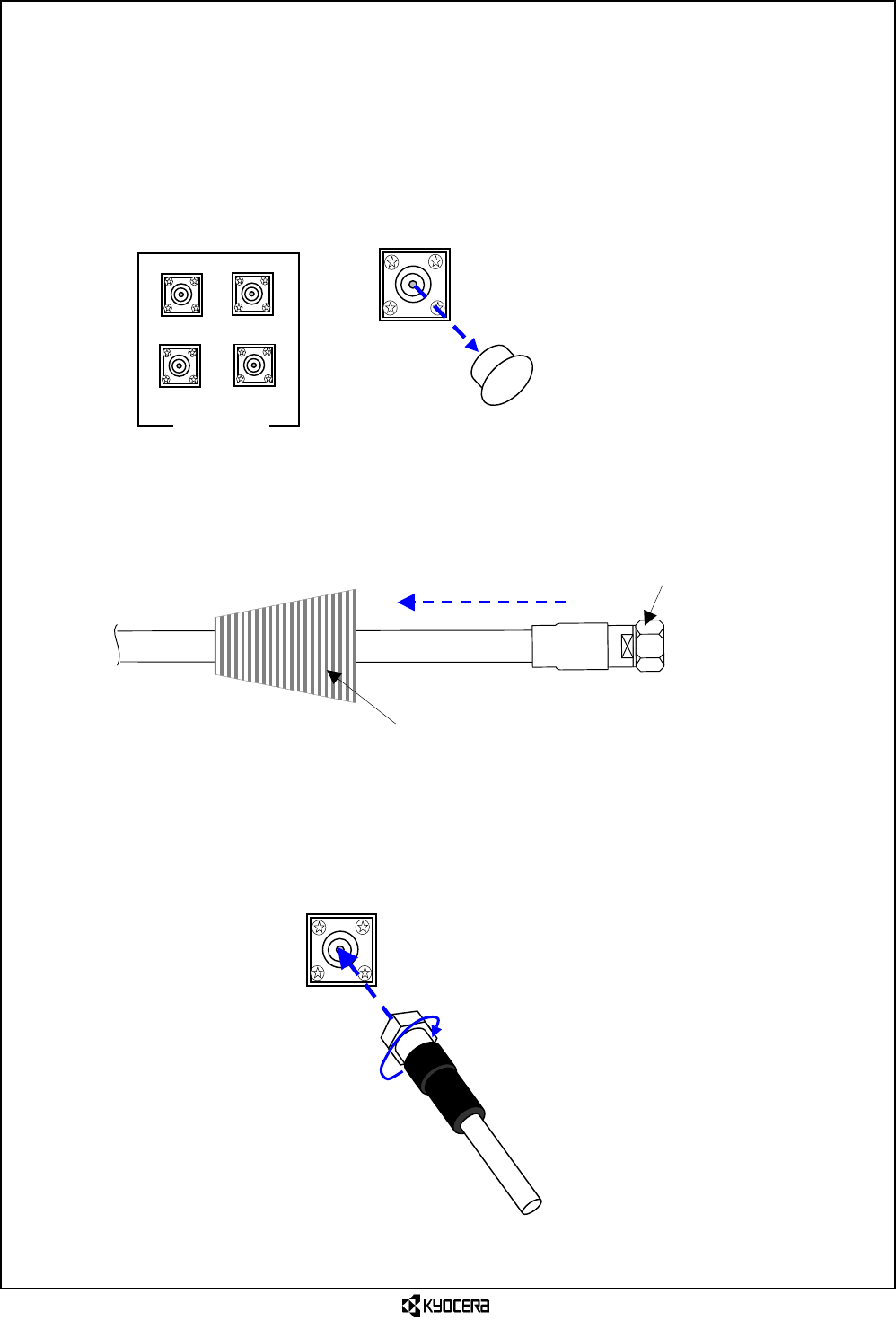 KYOCERA