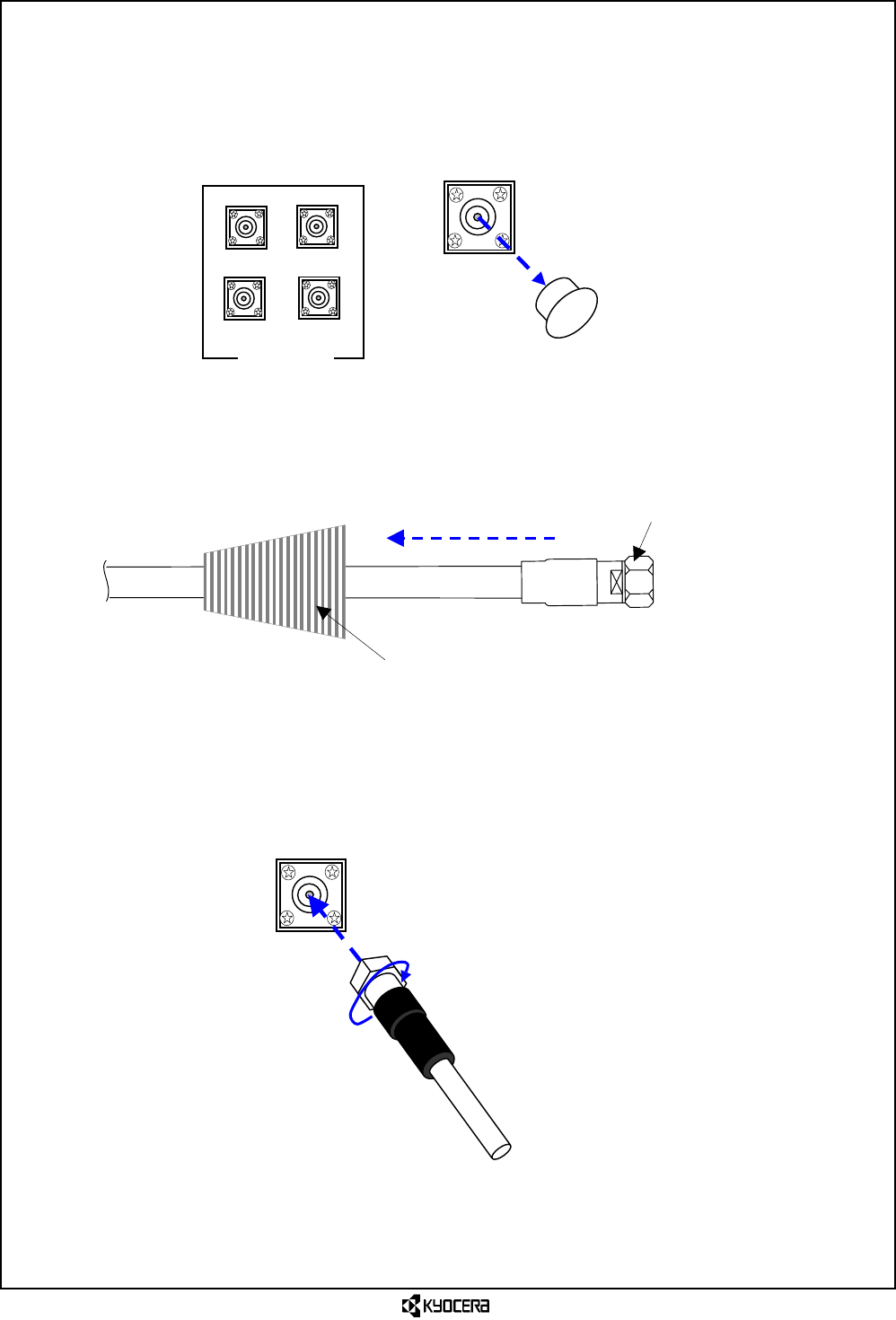 KYOCERA