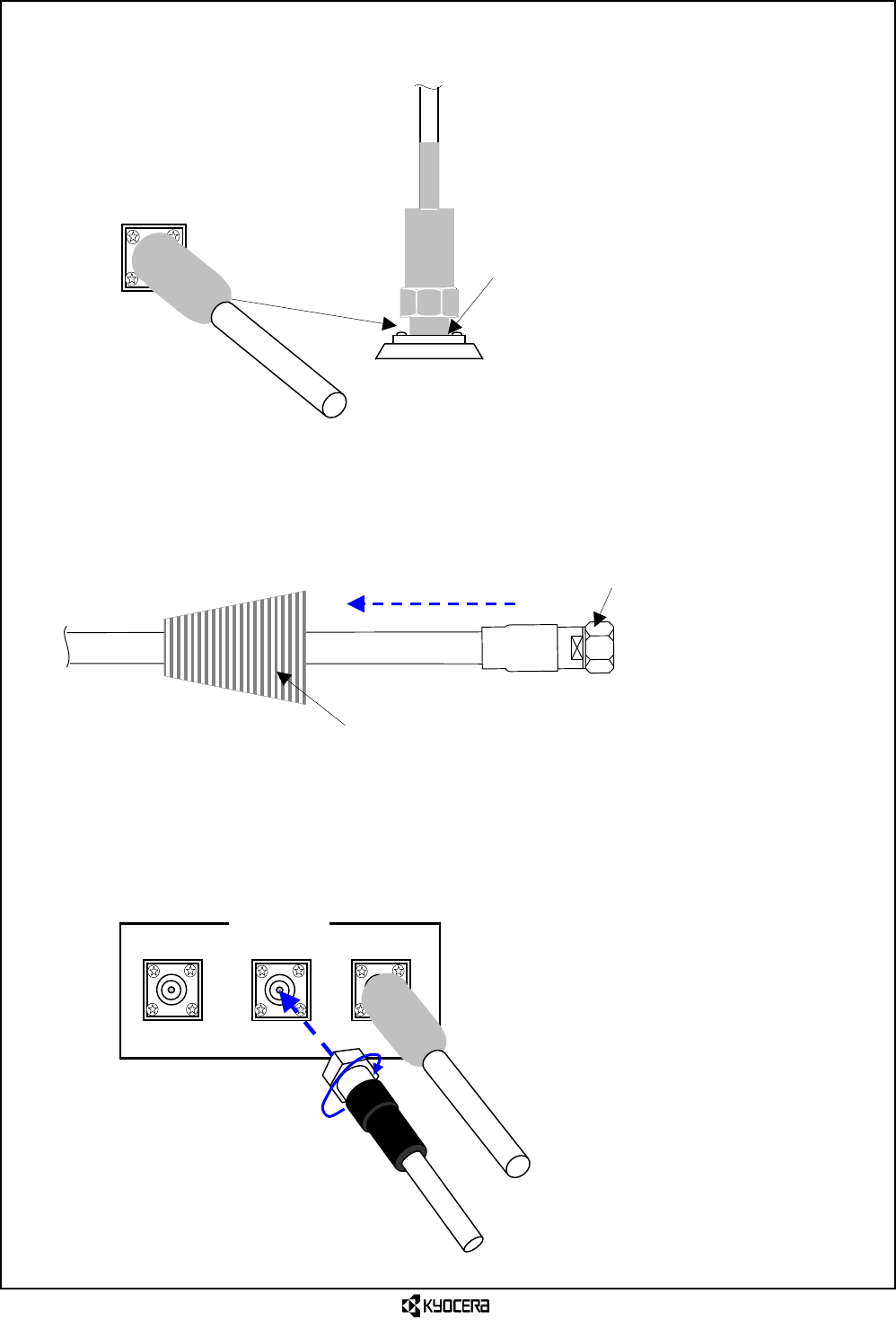 KYOCERA