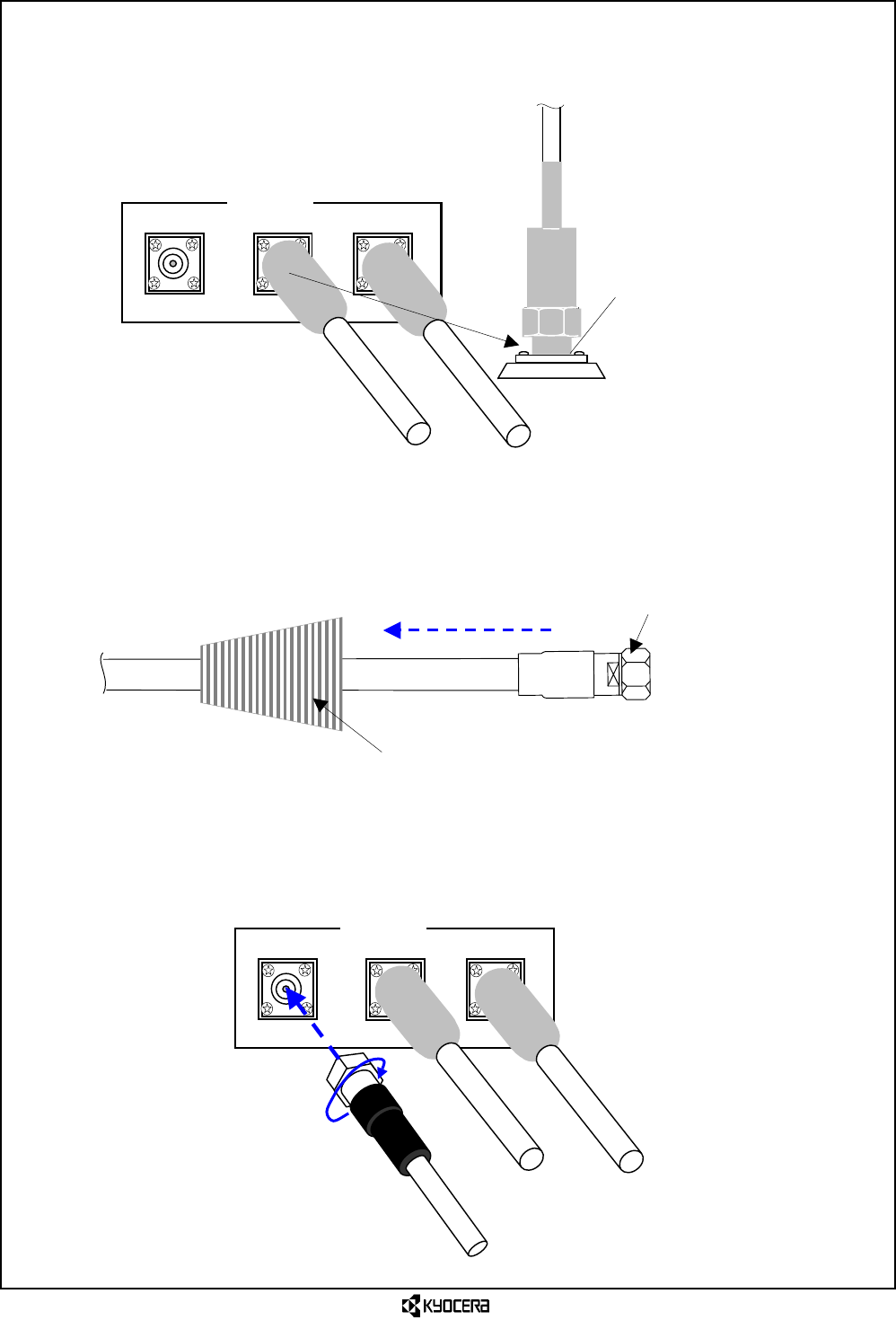 KYOCERA