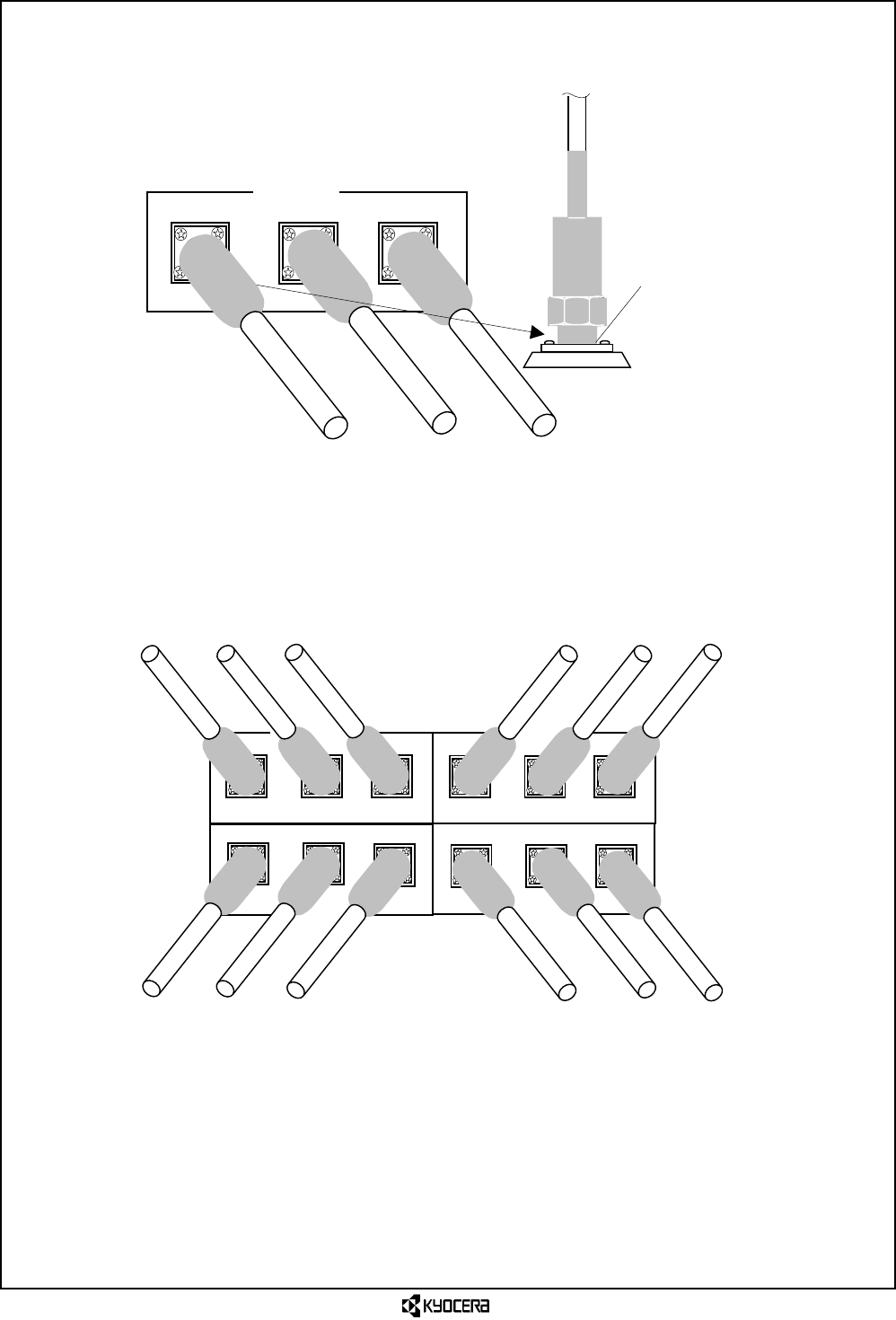 KYOCERA