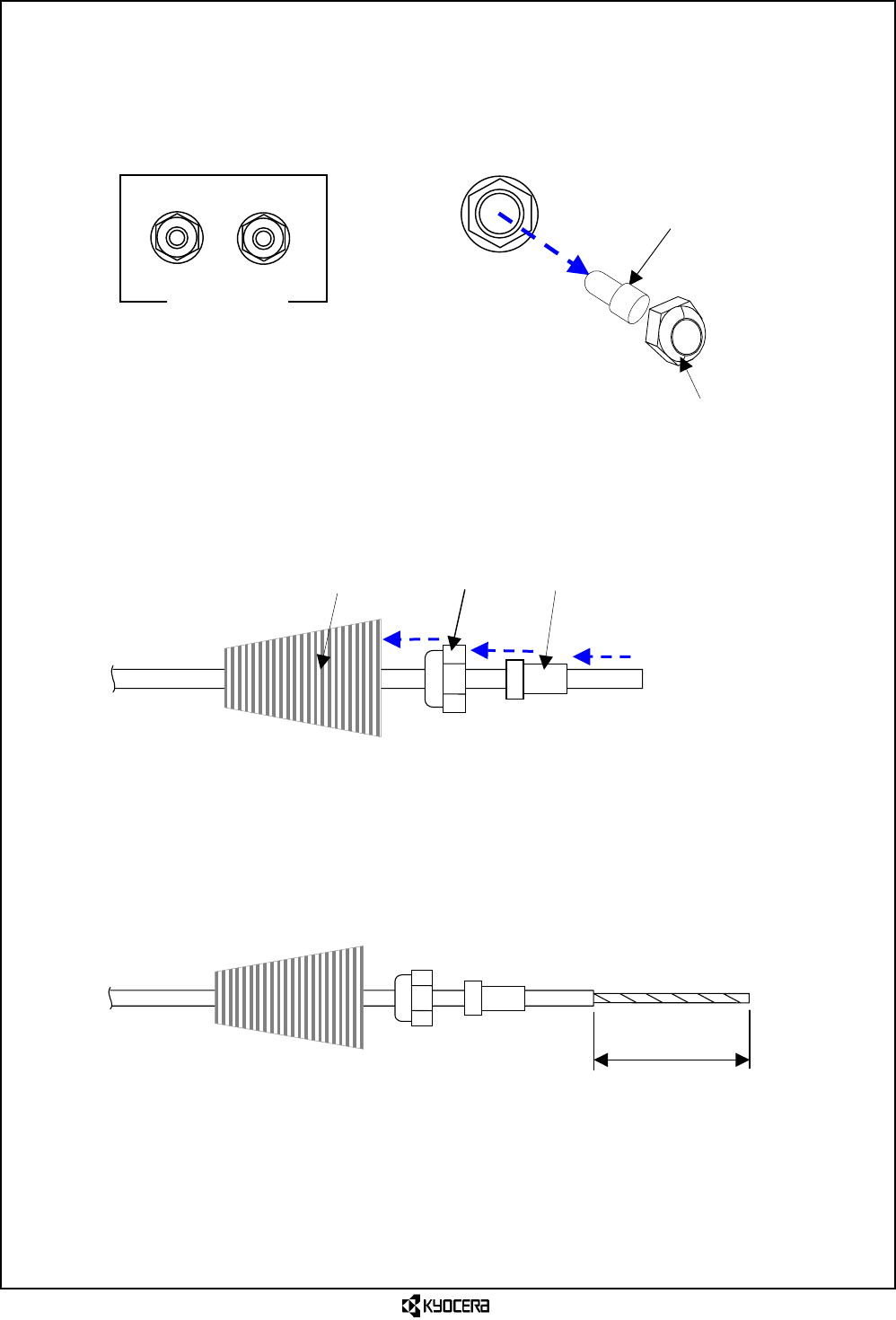 KYOCERA