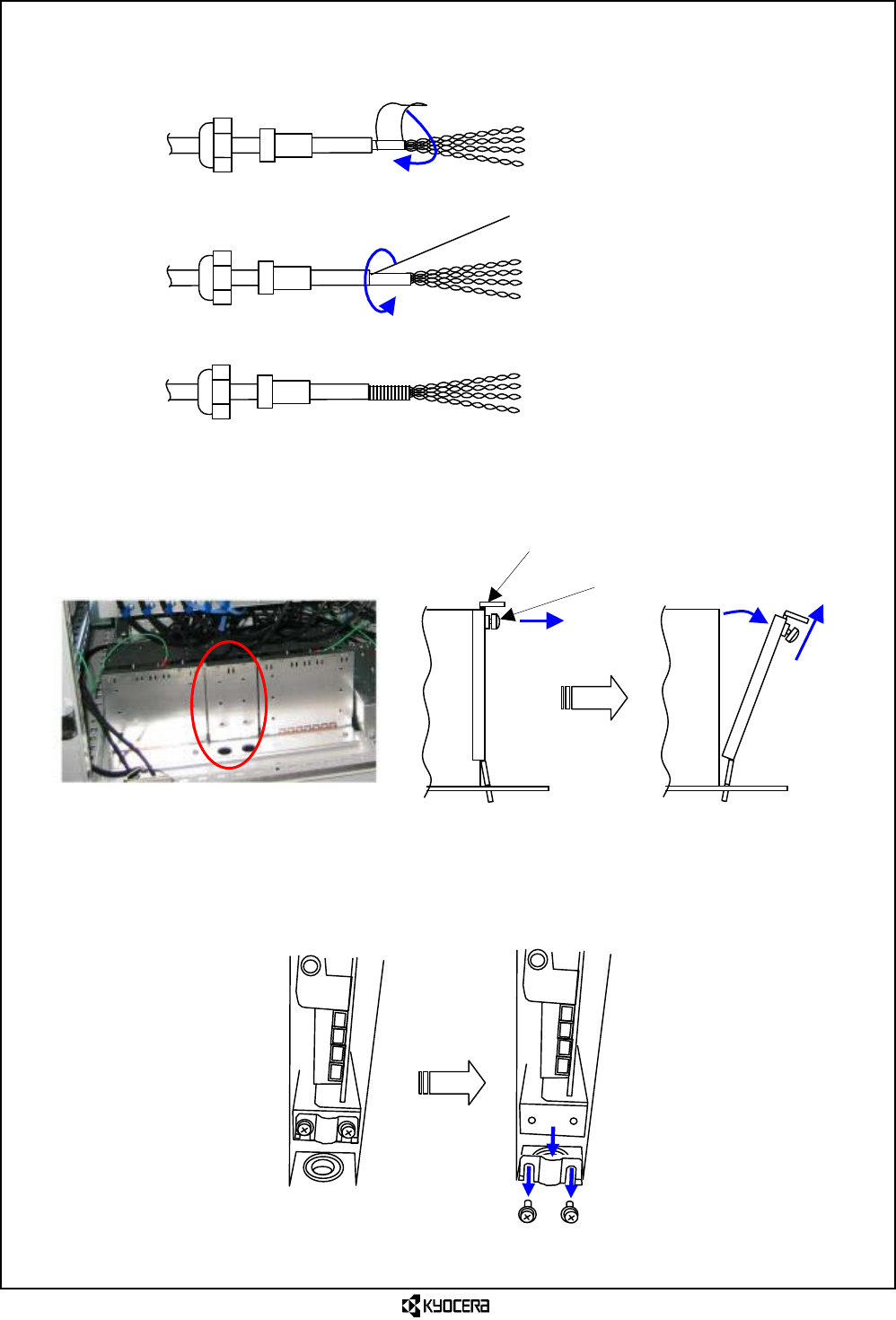 KYOCERA