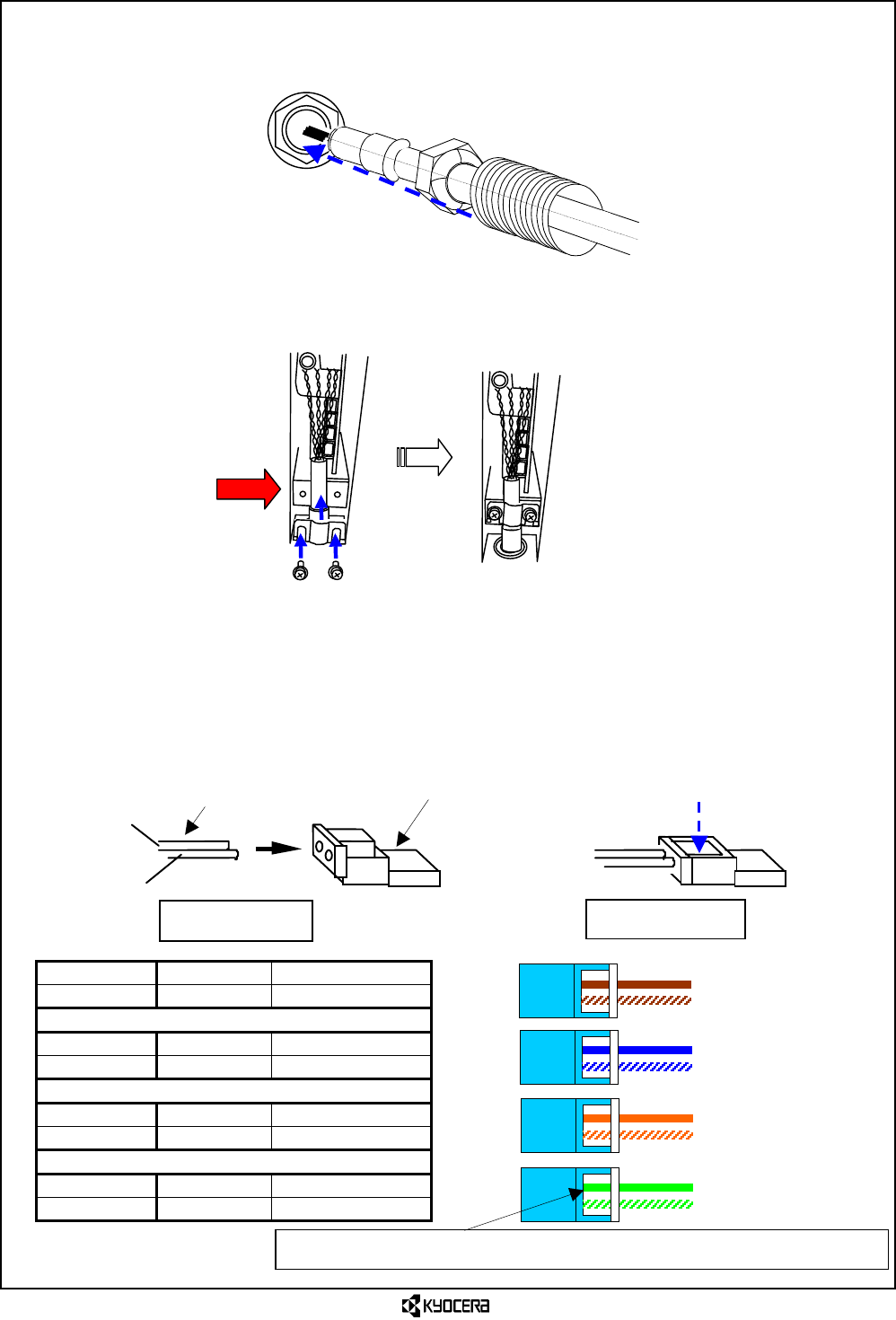 KYOCERA