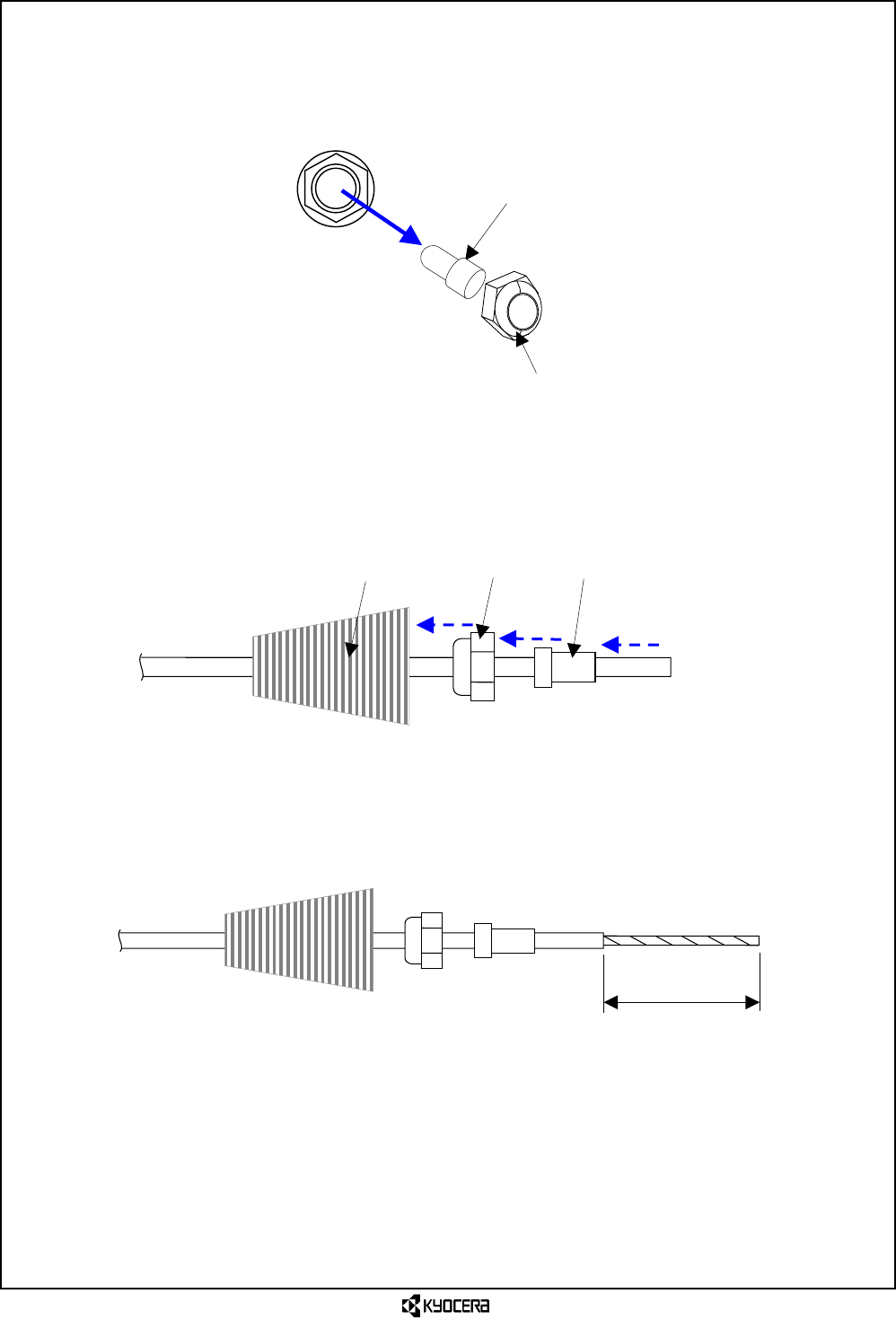 KYOCERA