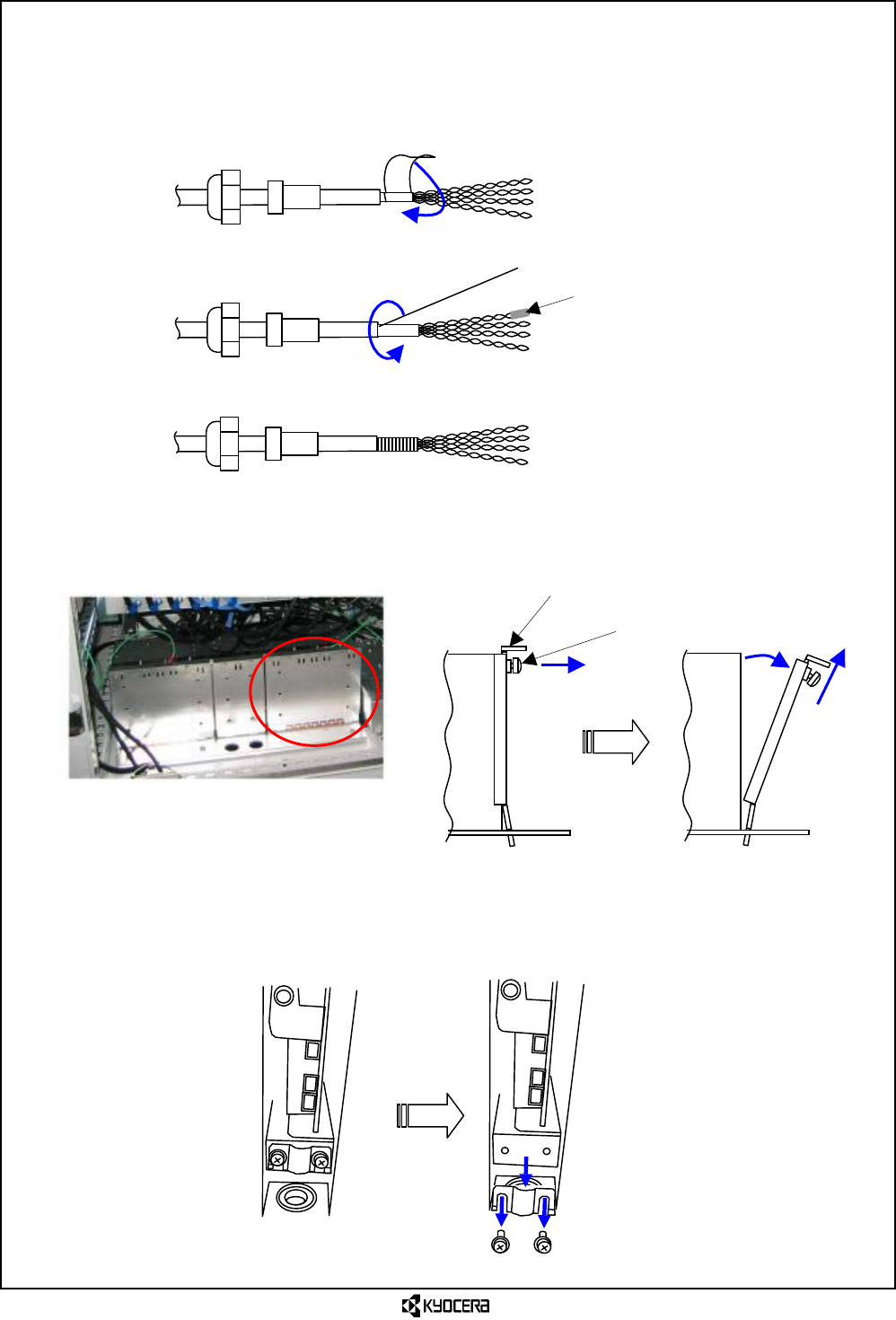 KYOCERA