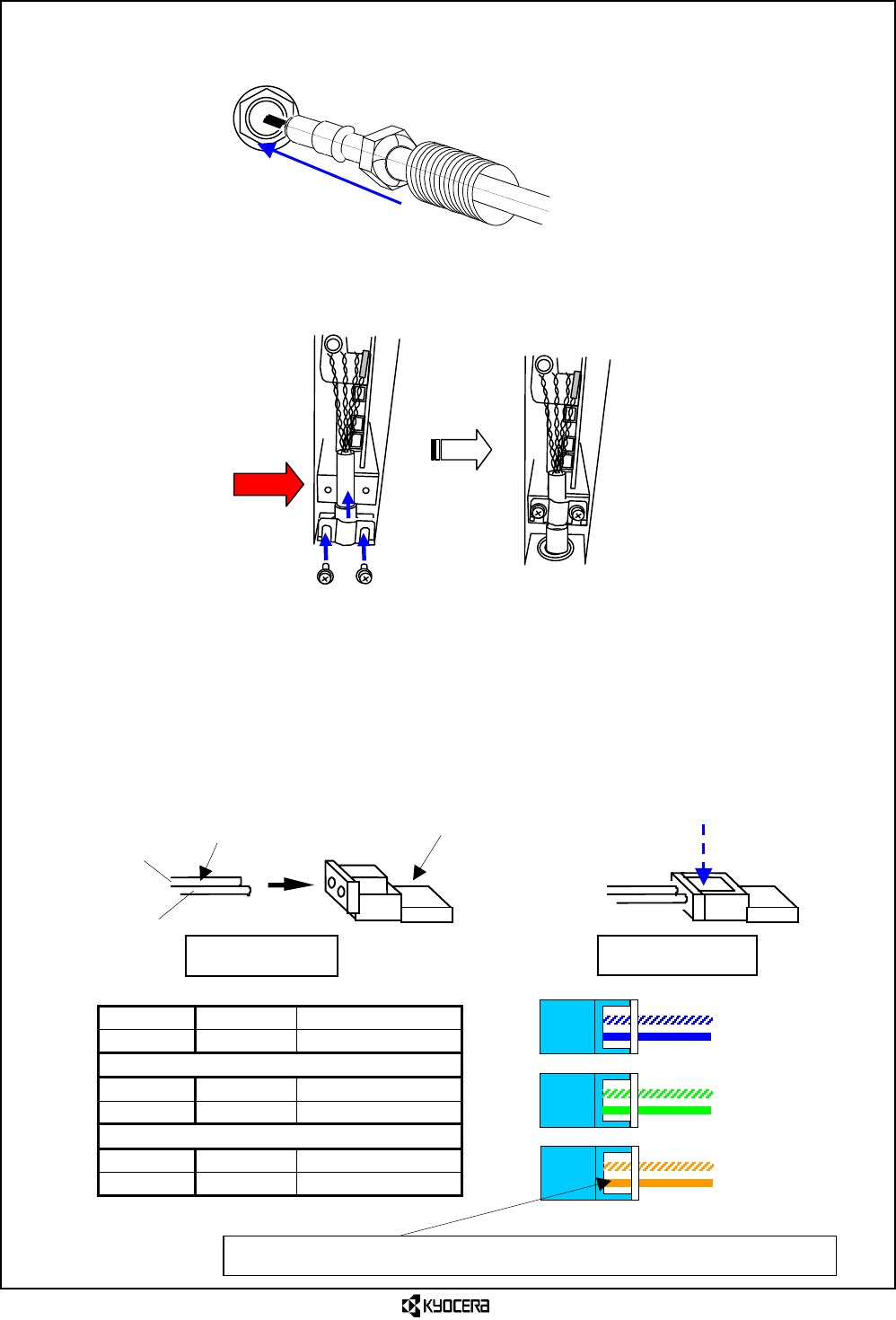 KYOCERA