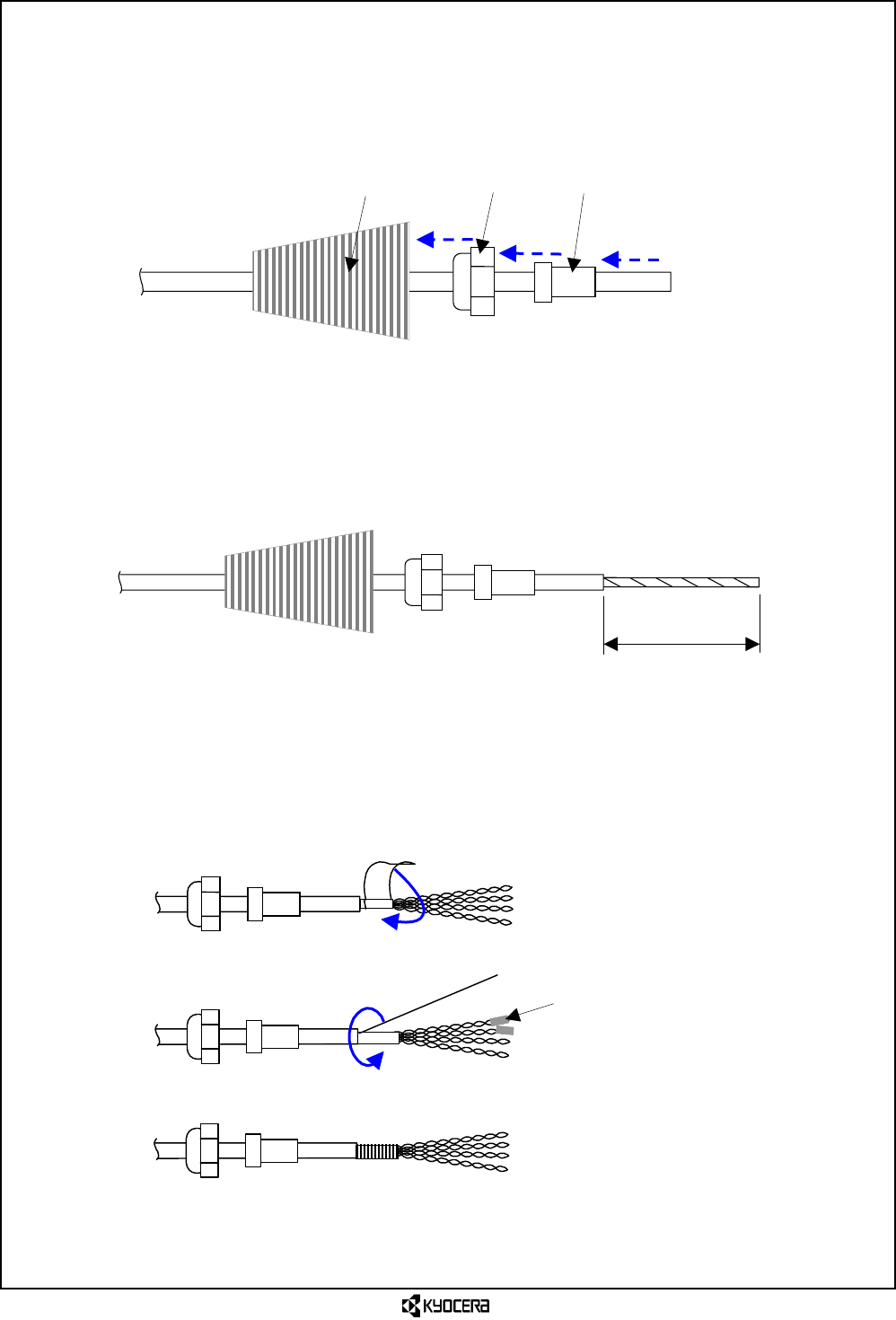 KYOCERA