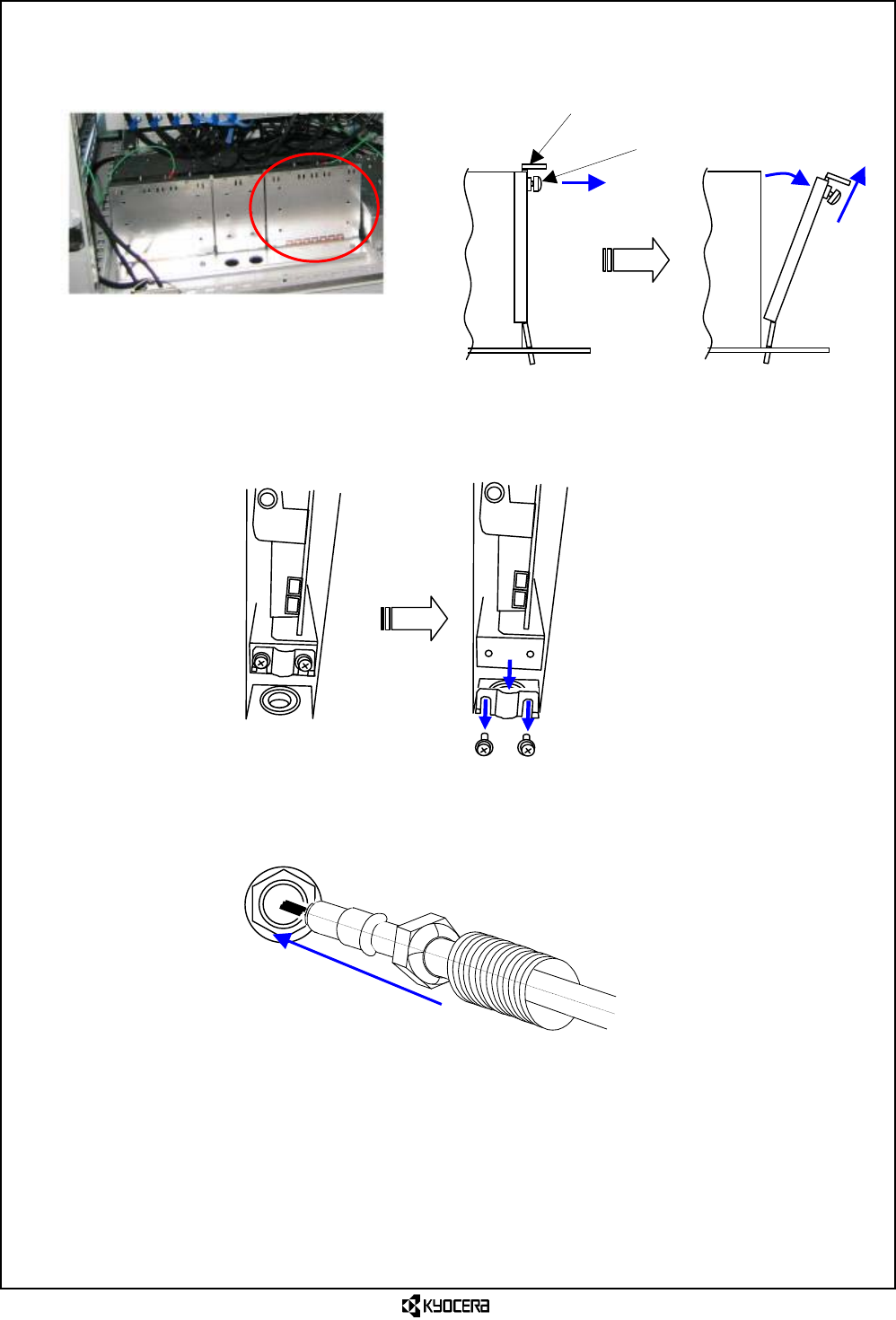 KYOCERA