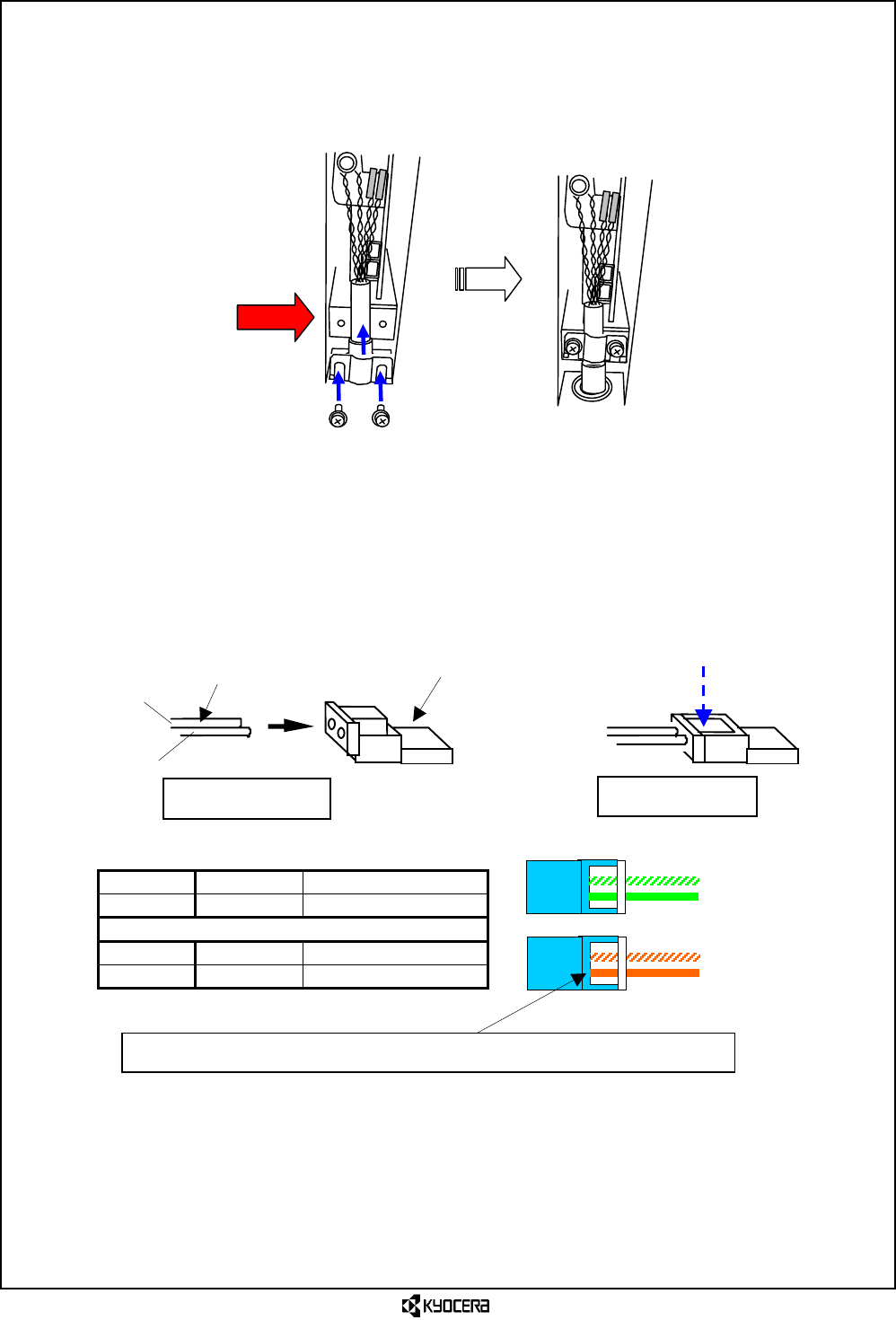 KYOCERA