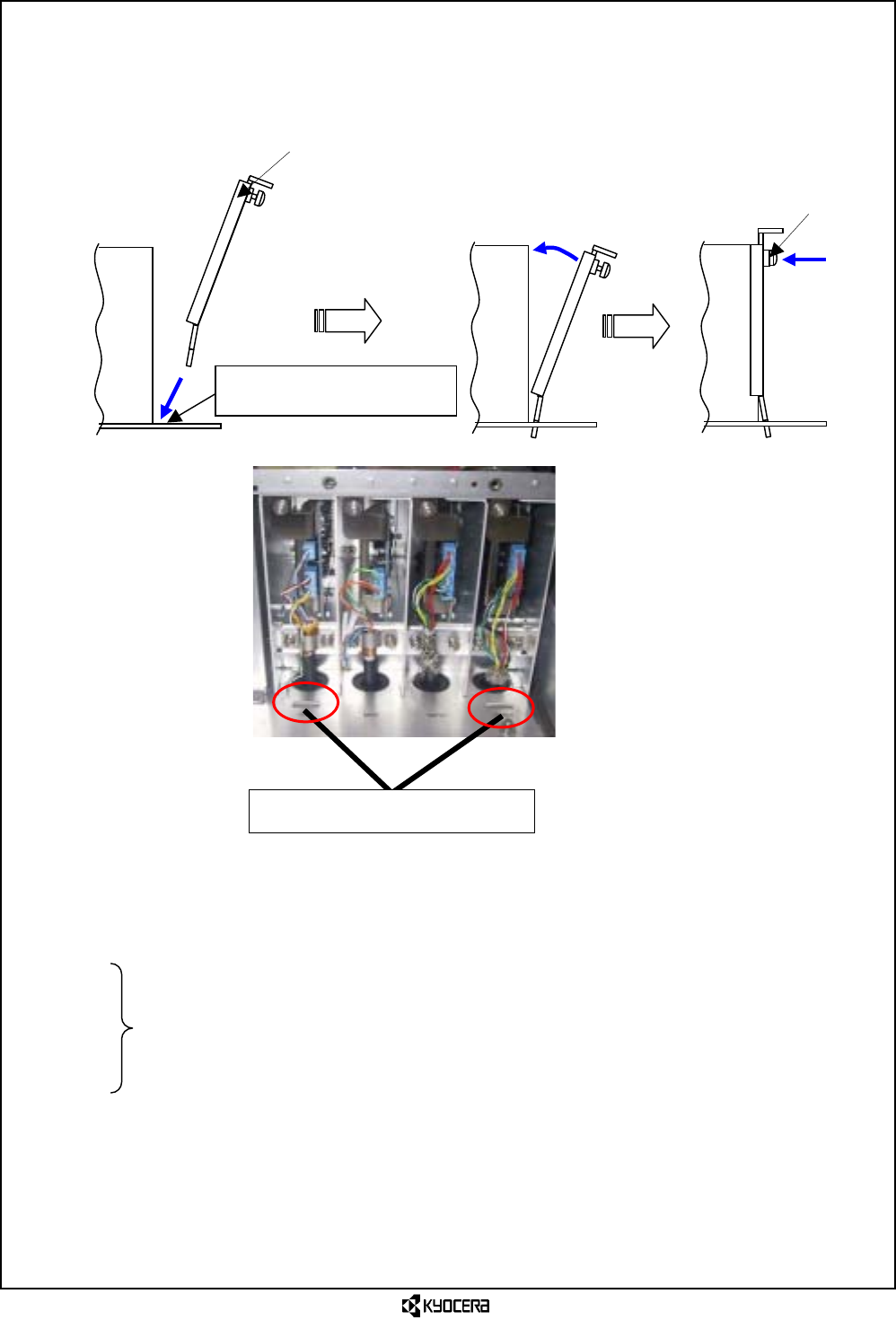 KYOCERA