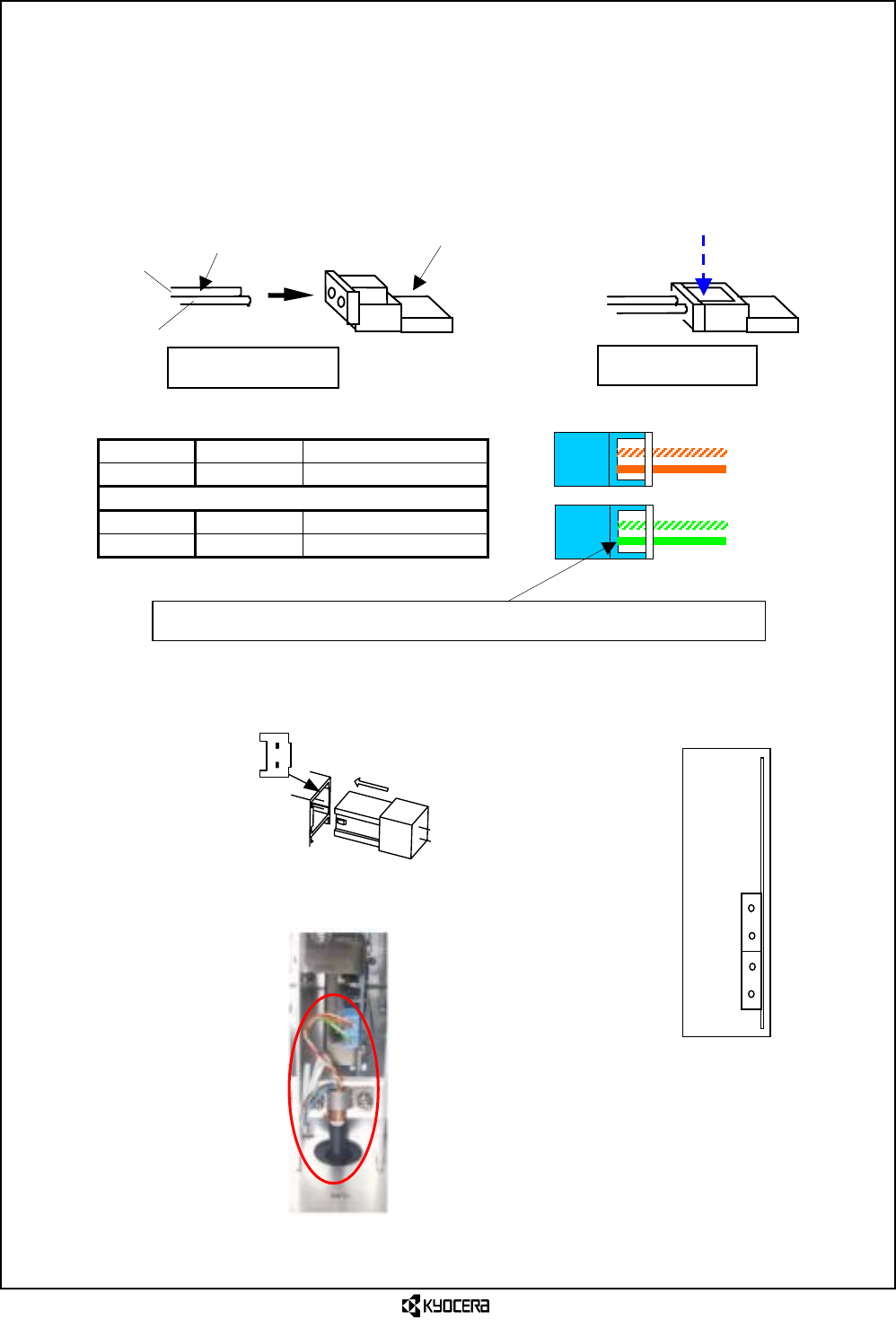 KYOCERA