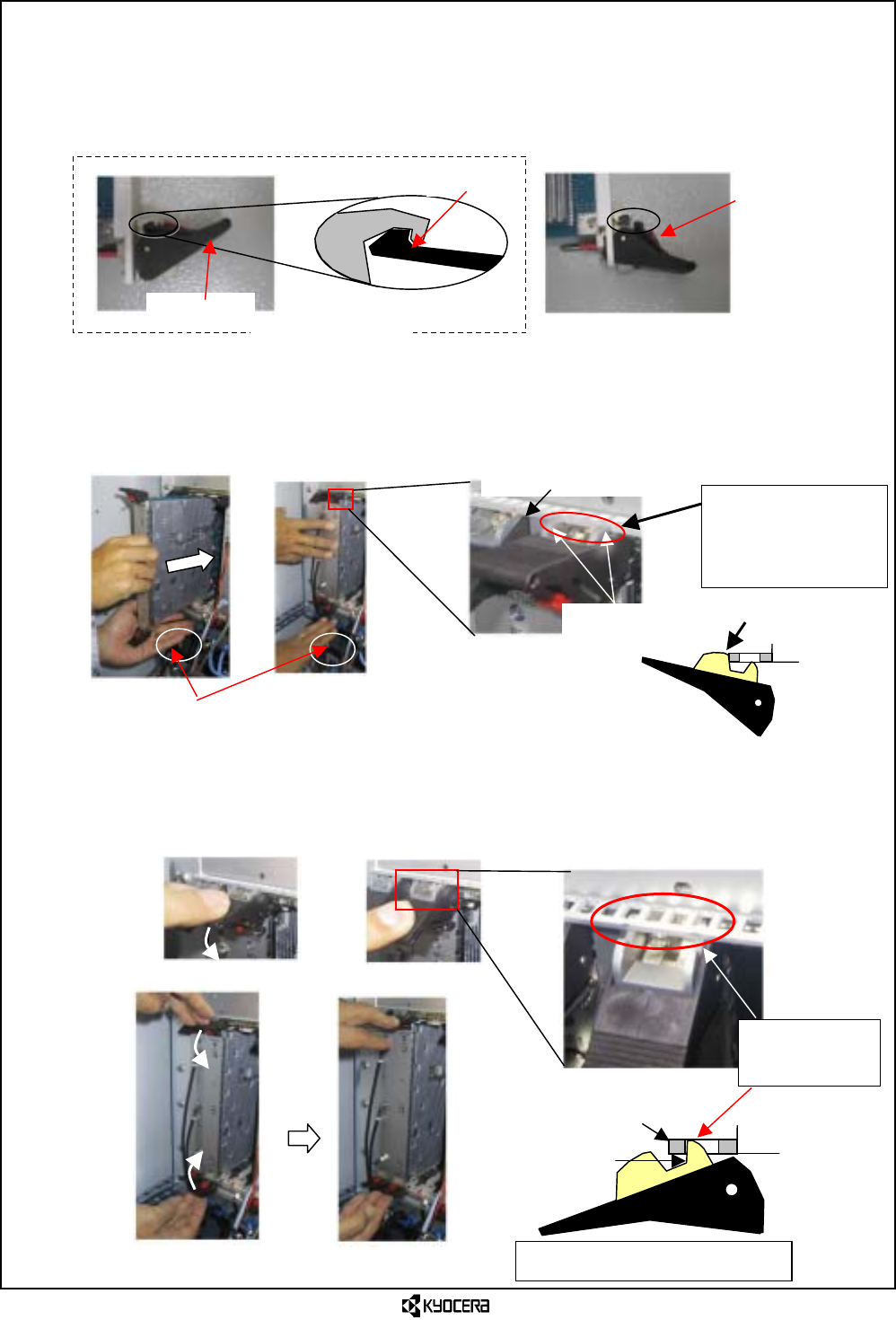 KYOCERA