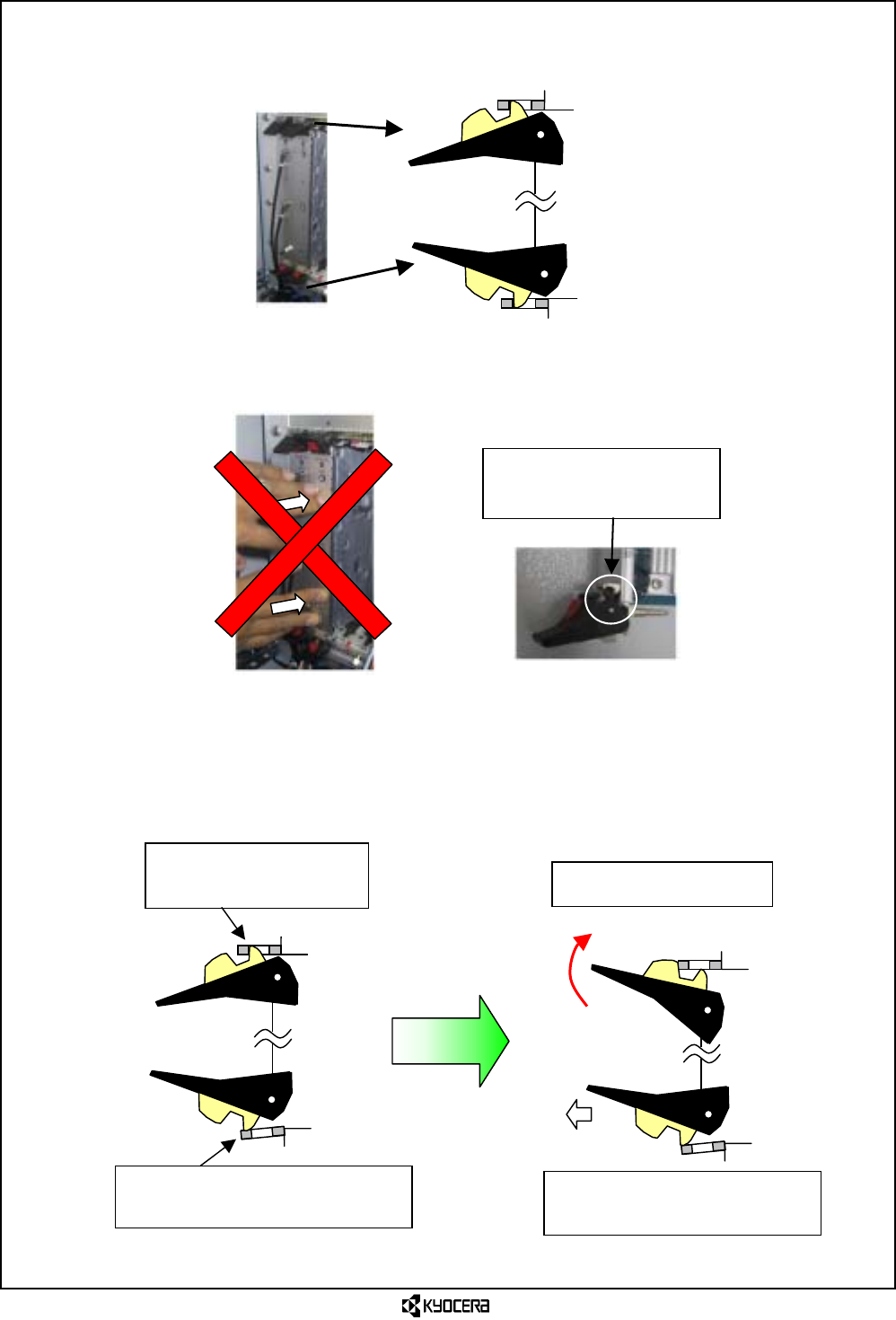 KYOCERA