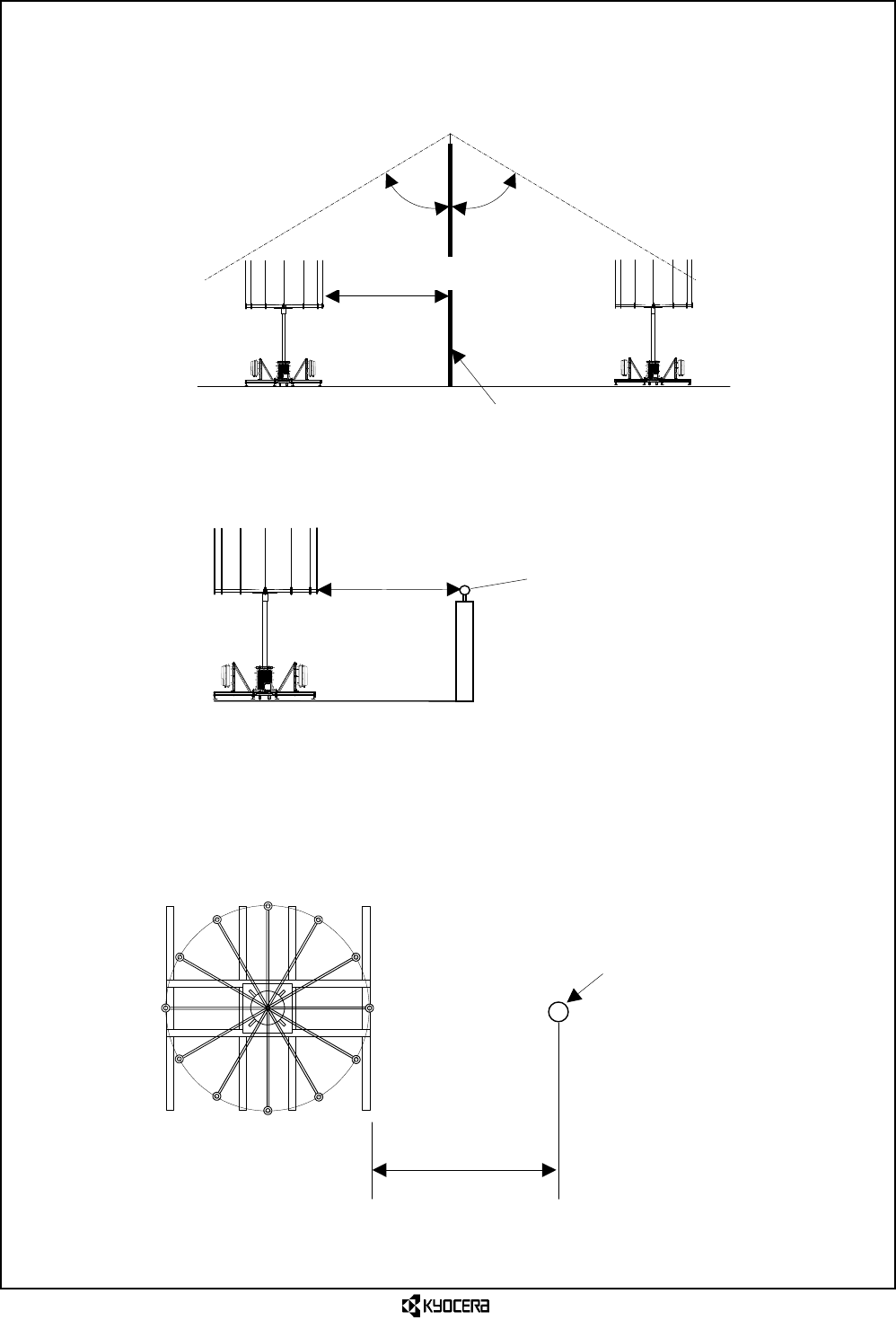 KYOCERA