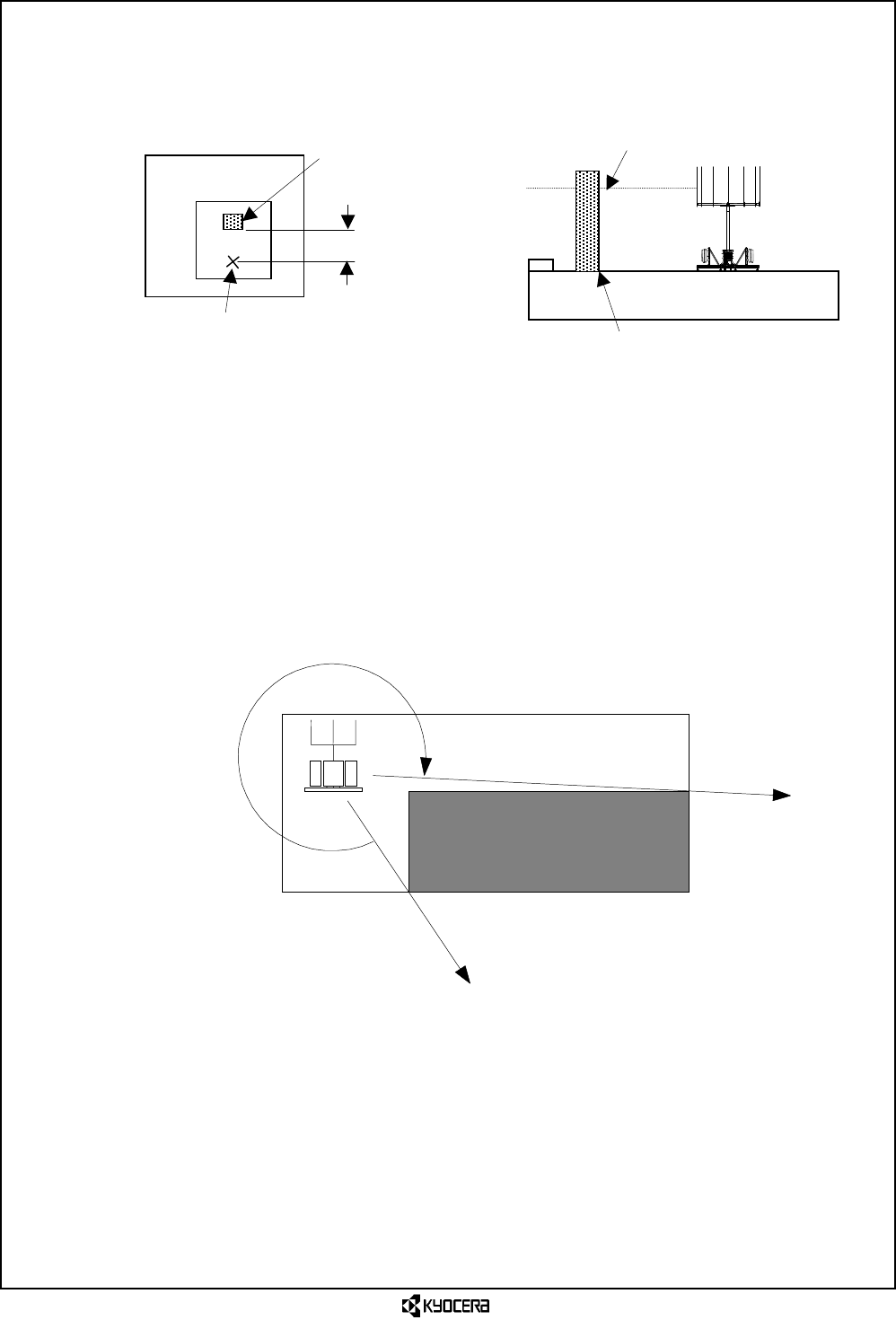 KYOCERA