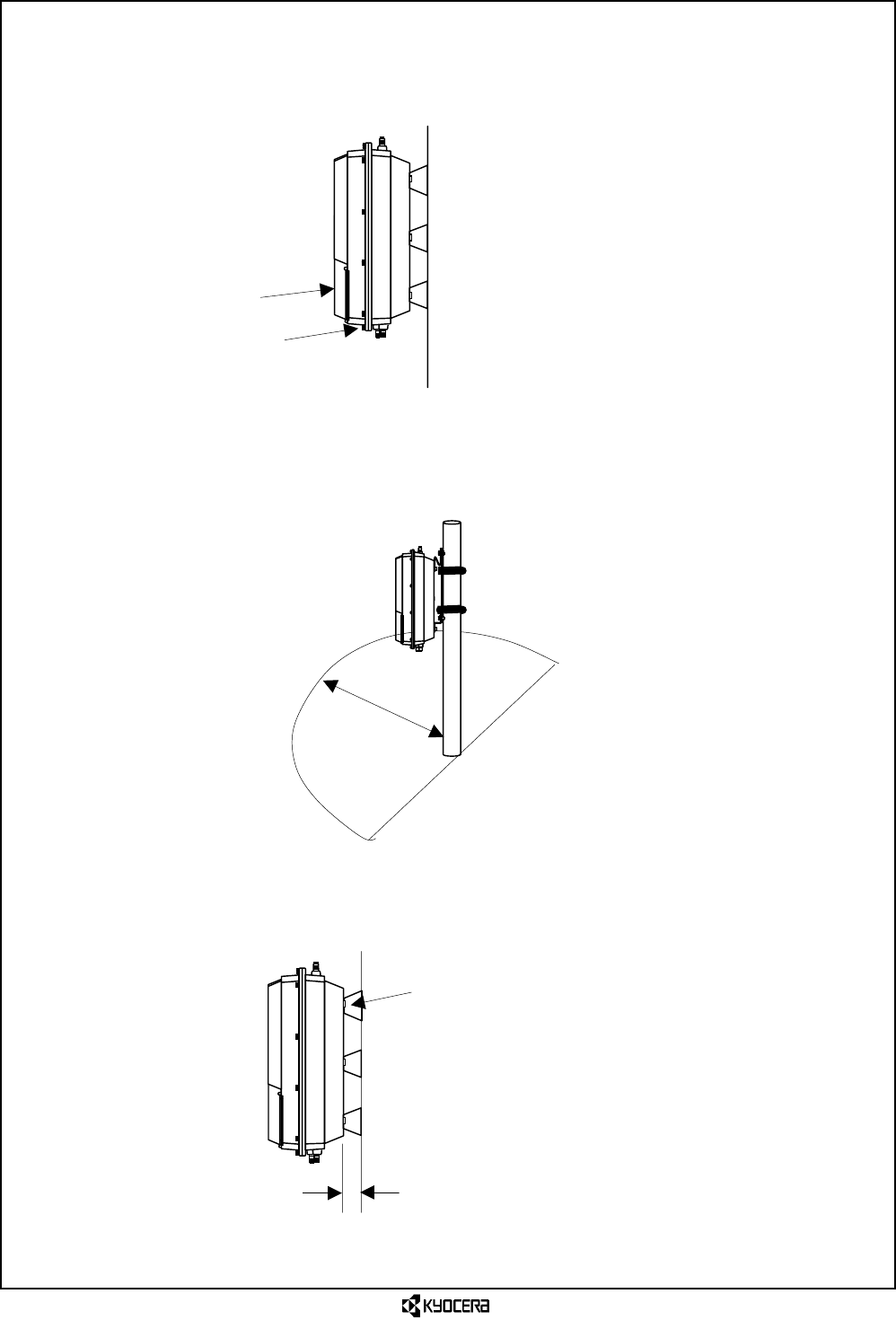 KYOCERA